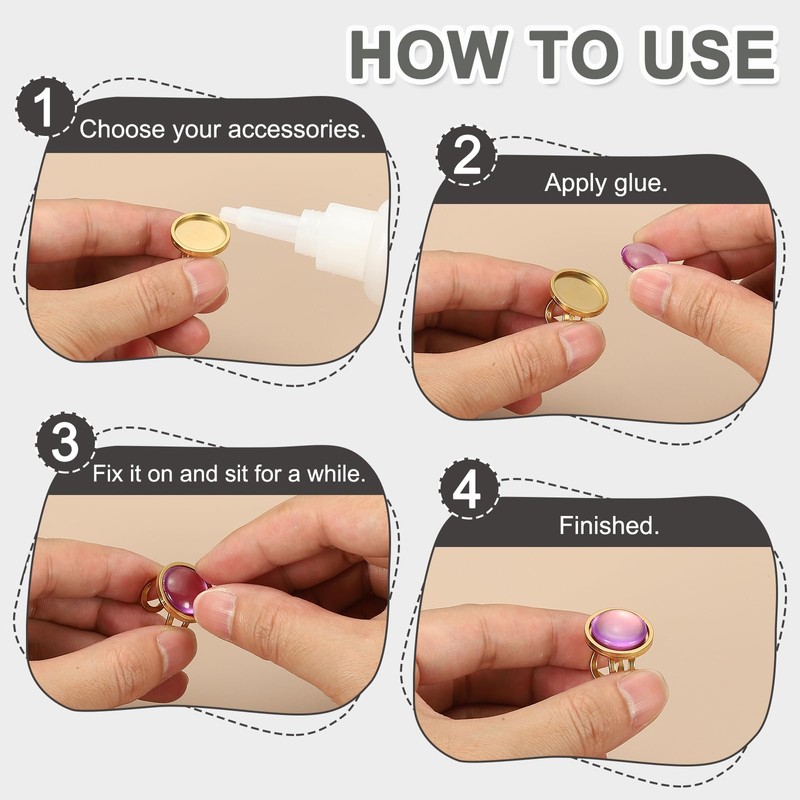 HOW TO USE

1 Choose your accessories.

2 Apply glue.

3 Fix it on and sit for a while.

4 Finished.