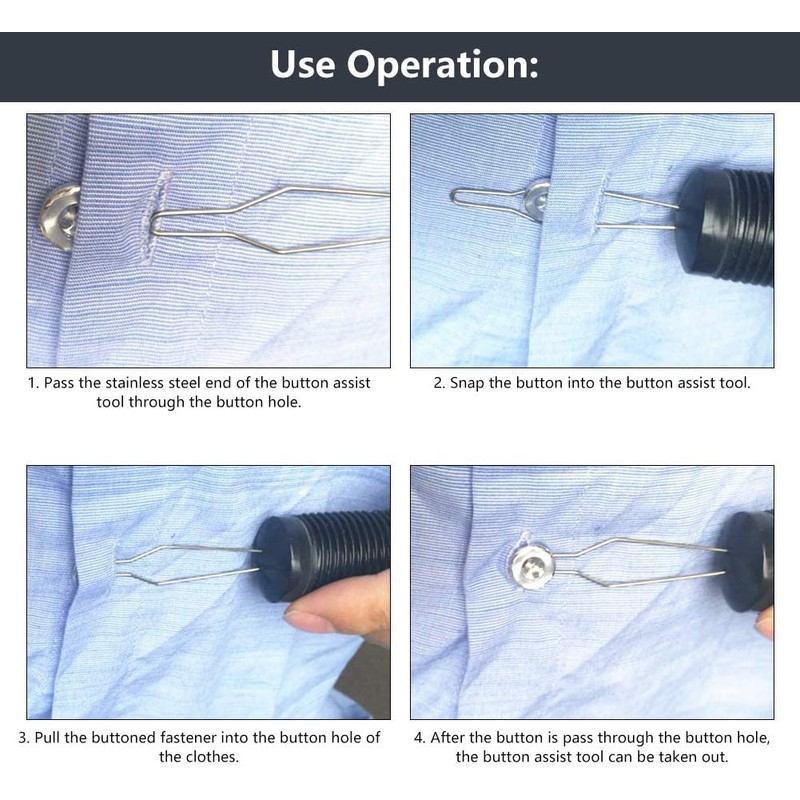 Use Operation:

1. Pass the stainless steel end of the button assist tool through the button hole.

2. Snap the button into the button assist tool.

3. Pull the buttoned fastener into the button hole of the clothes.

4. After the button is pass through the button hole, the button assist tool can be taken out.