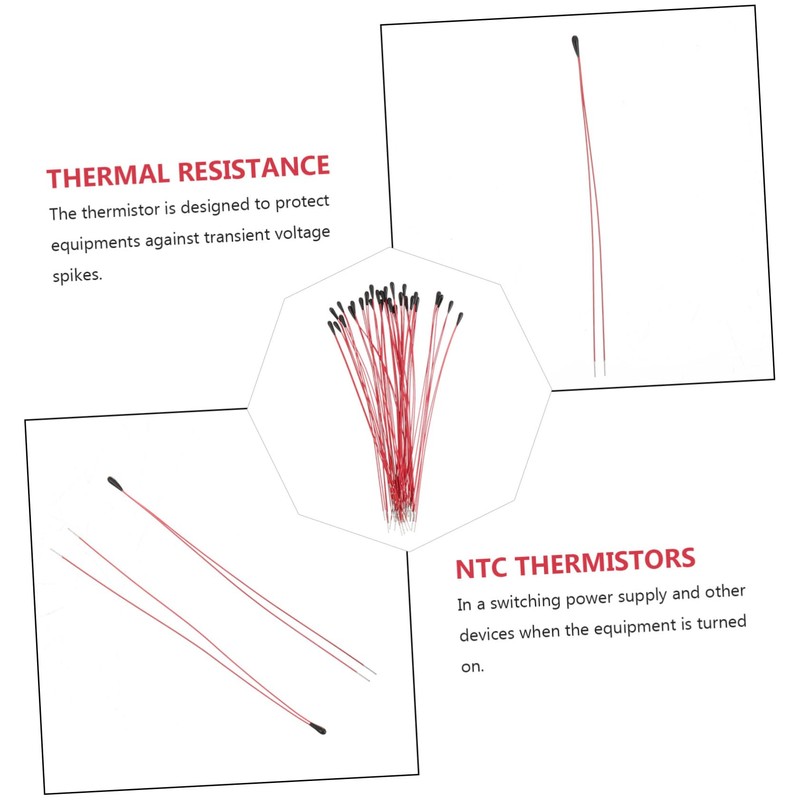 THERMAL RESISTANCE
The thermistor is designed to protect equipments against transient voltage spikes.

NTC THERMISTORS
In a switching power supply and other devices when the equipment is turned on.