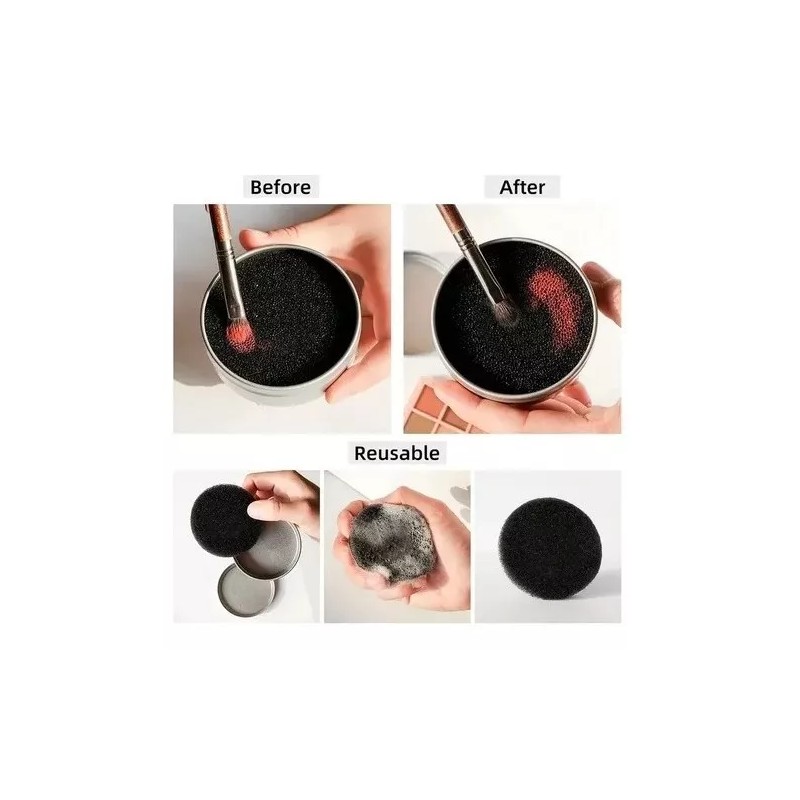 Before

After

Reusable