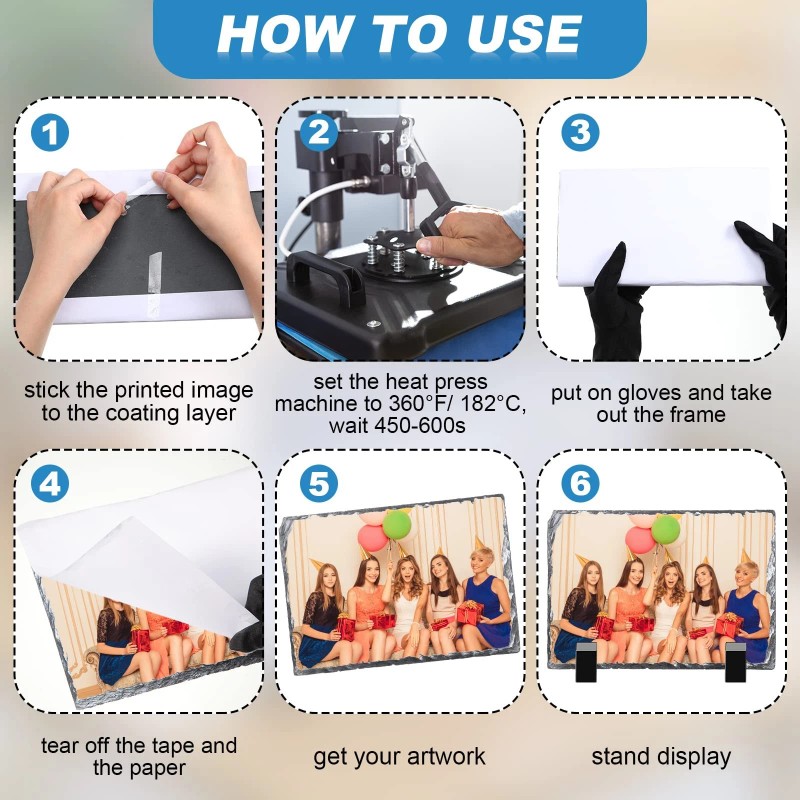 HOW TO USE

1

stick the printed image to the coating layer

2

set the heat press machine to 360°F/ 182°C, wait 450-600s

3

put on gloves and take out the frame

4

tear off the tape and the paper

5

get your artwork

6

stand display