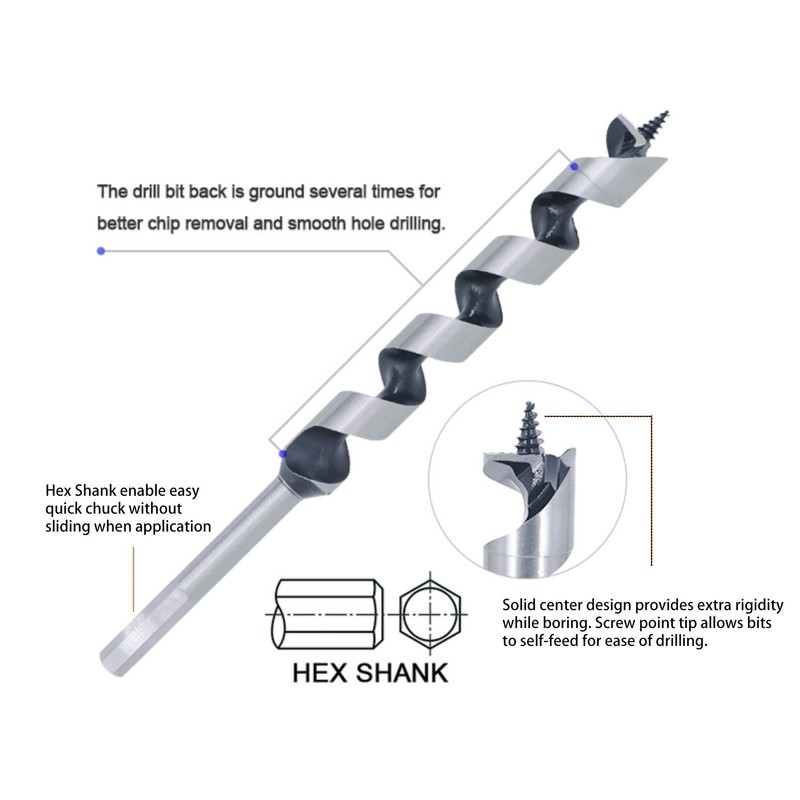 The drill bit back is ground several times for better chip removal and smooth hole drilling.

Hex Shank enable easy quick chuck without sliding when application

HEX SHANK

Solid center design provides extra rigidity while boring. Screw point tip allows bits to self-feed for ease of drilling.