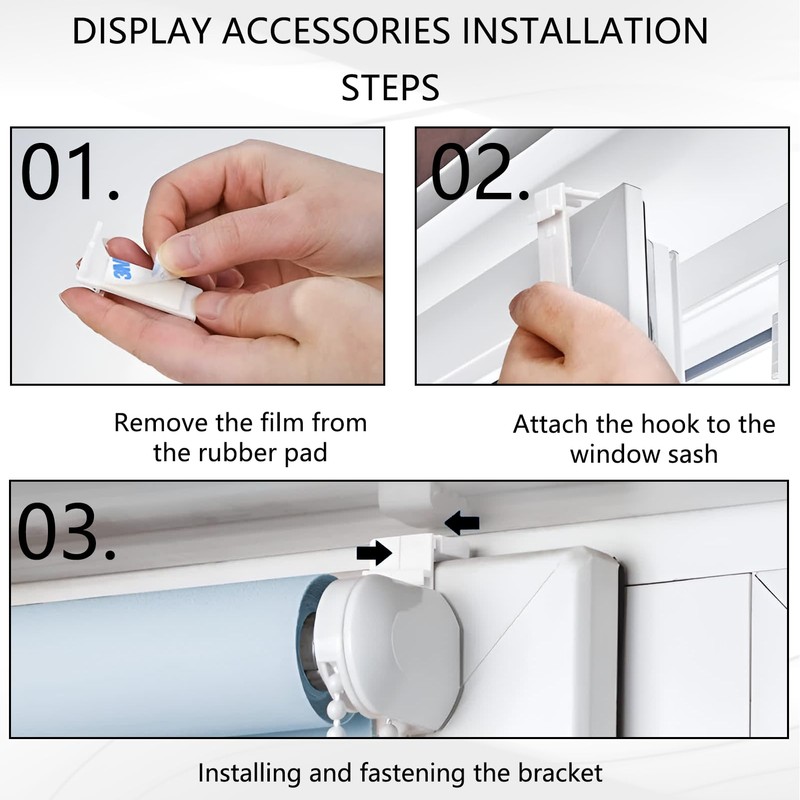 DISPLAY ACCESSORIES INSTALLATION STEPS

01.

3M

Remove the film from the rubber pad

02.

Attach the hook to the window sash

03.

Installing and fastening the bracket