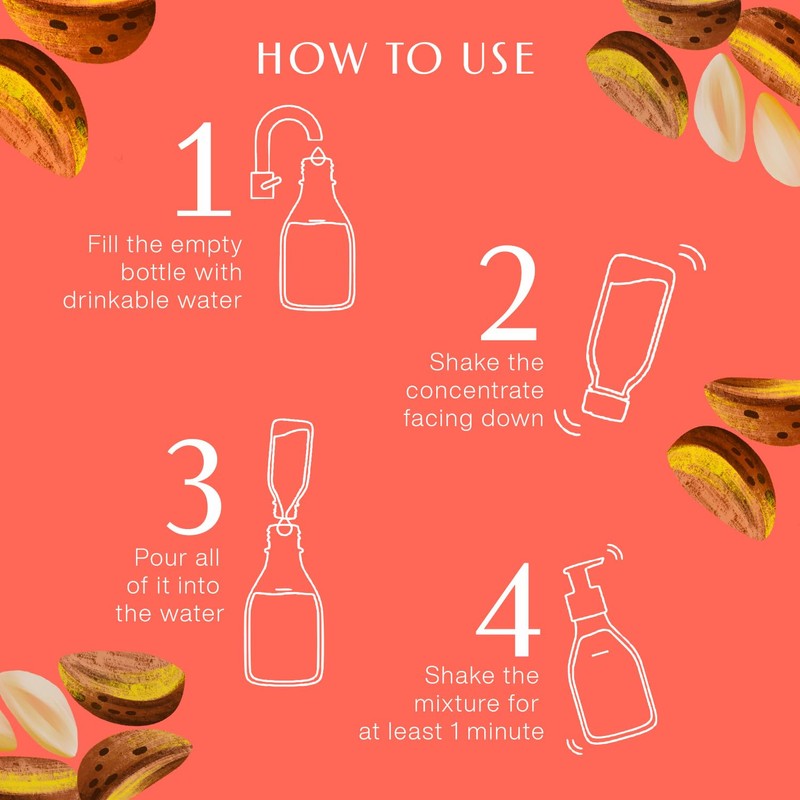 HOW TO USE

1
Fill the empty bottle with drinkable water

2
Shake the concentrate facing down

3
Pour all of it into the water

4
Shake the mixture for at least 1 minute