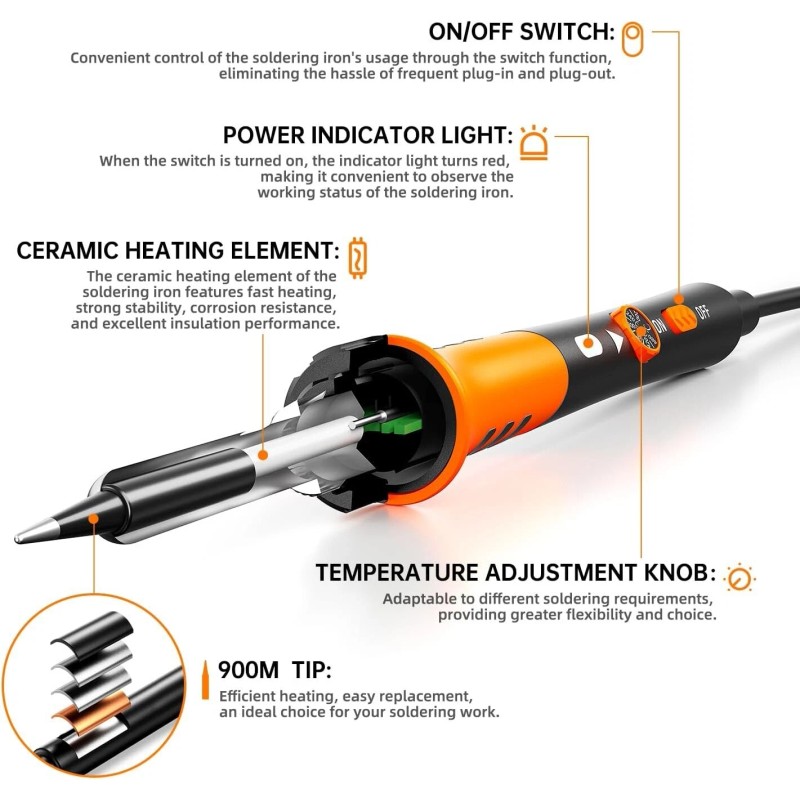 ON/OFF SWITCH:
Convenient control of the soldering iron's usage through the switch function, eliminating the hassle of frequent plug-in and plug-out.

POWER INDICATOR LIGHT:
When the switch is turned on, the indicator light turns red, making it convenient to observe the working status of the soldering iron.

CERAMIC HEATING ELEMENT:
The ceramic heating element of the soldering iron features fast heating, strong stability, corrosion resistance, and excellent insulation performance.

ON
OFF

TEMPERATURE ADJUSTMENT KNOB:
Adaptable to different soldering requirements, providing greater flexibility and choice.

900M TIP:
Efficient heating, easy replacement, an ideal choice for your soldering work.