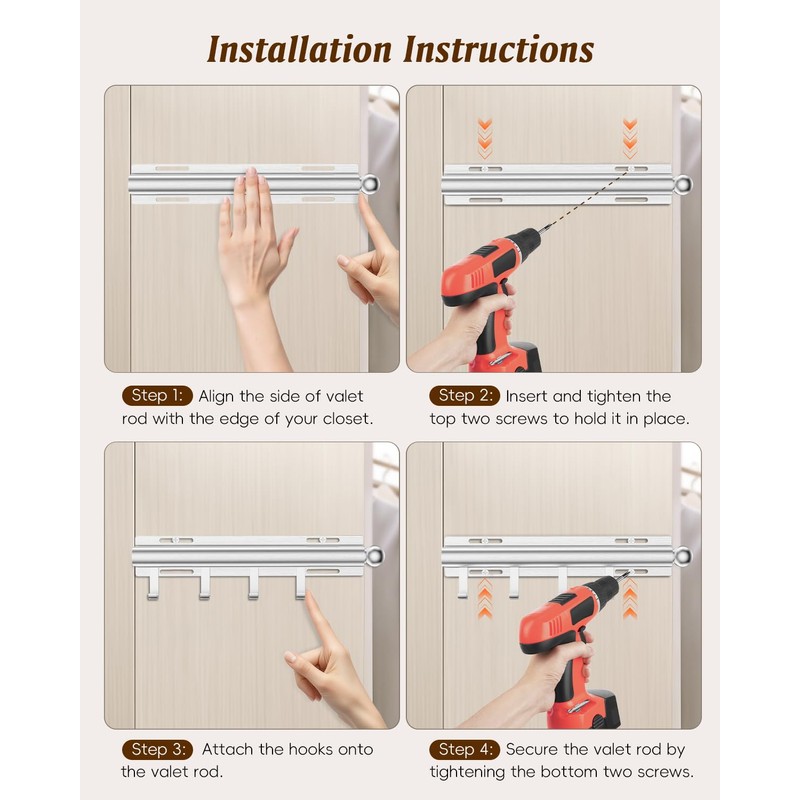 Installation Instructions

Step 1: Align the side of valet rod with the edge of your closet.

Step 2: Insert and tighten the top two screws to hold it in place.

Step 3: Attach the hooks onto the valet rod.

Step 4: Secure the valet rod by tightening the bottom two screws.