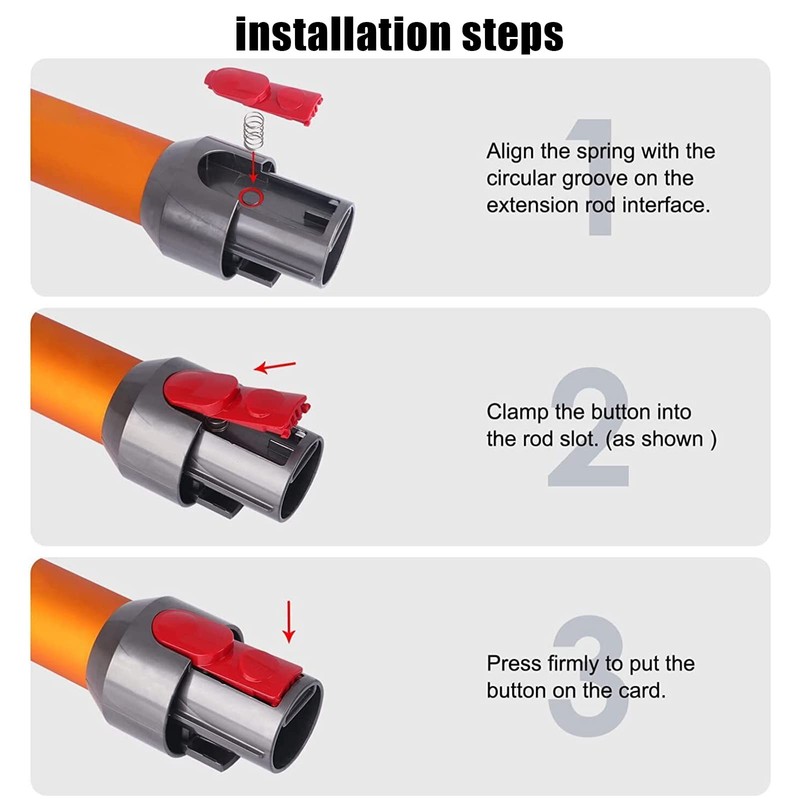 installation steps

1

Align the spring with the circular groove on the extension rod interface.

2

Clamp the button into the rod slot. (as shown )

3

Press firmly to put the button on the card.