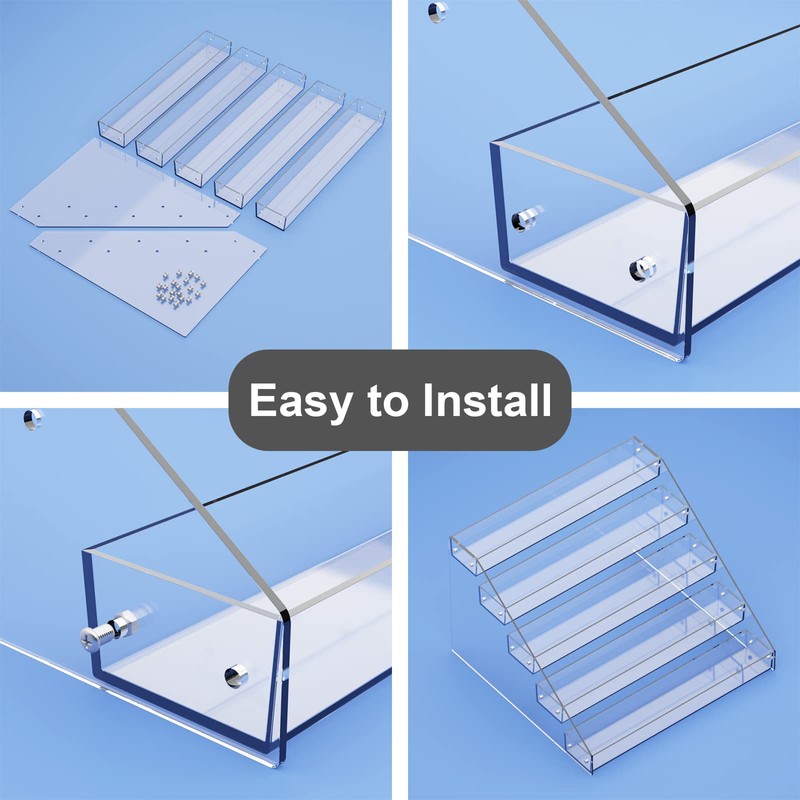 Easy to Install