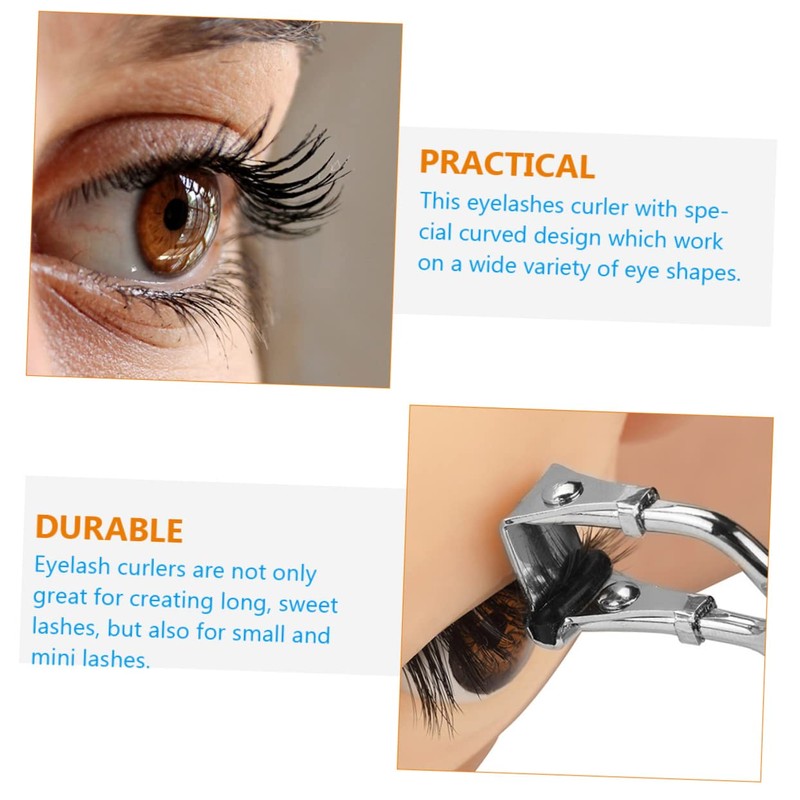 PRACTICAL
This eyelashes curler with special curved design which work on a wide variety of eye shapes.

DURABLE
Eyelash curlers are not only great for creating long, sweet lashes, but also for small and mini lashes.