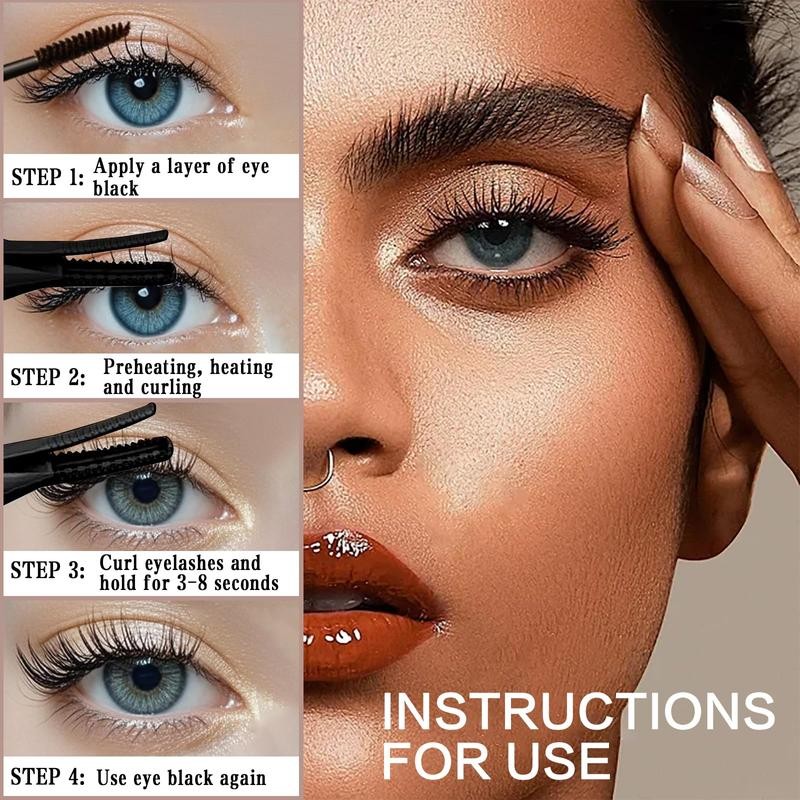 STEP 1: Apply a layer of eye black

STEP 2: Preheating, heating and curling

STEP 3: Curl eyelashes and hold for 3-8 seconds

STEP 4: Use eye black again

INSTRUCTIONS FOR USE