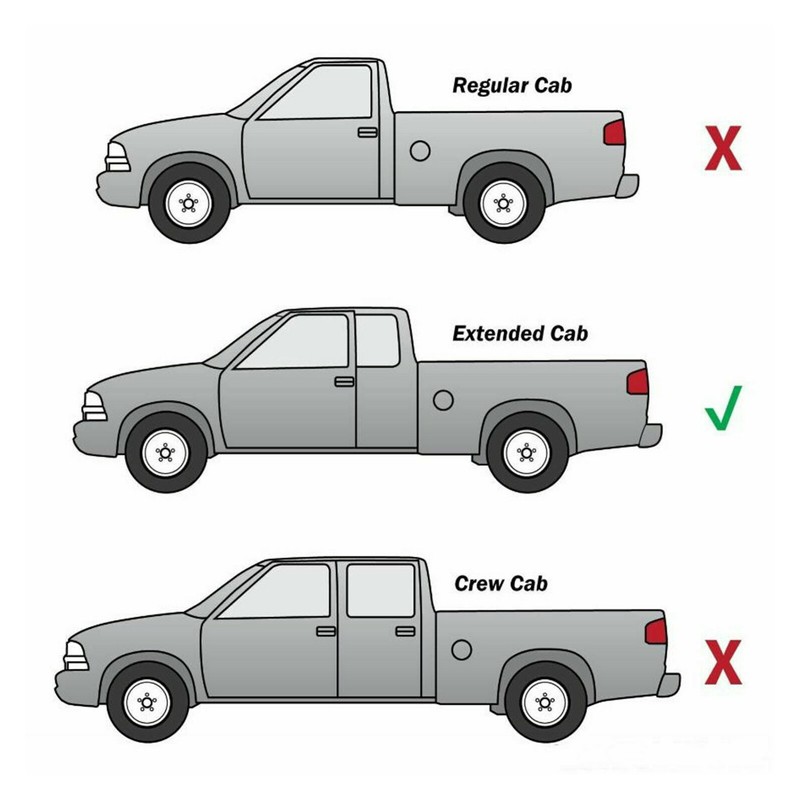 Regular Cab

X

Extended Cab

✓

Crew Cab

X