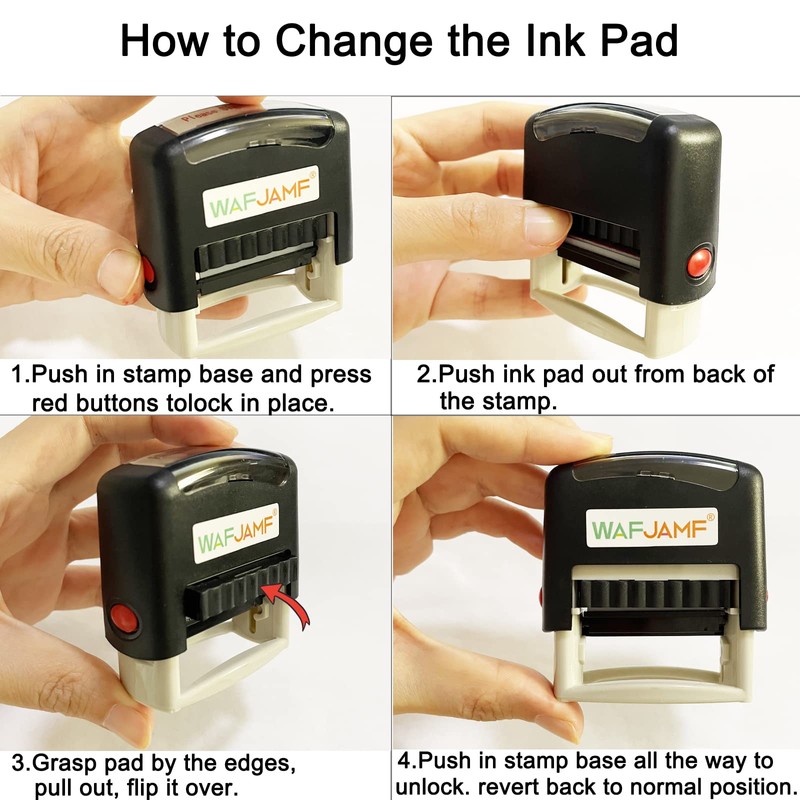 How to Change the Ink Pad

Please

WAFJAMF®

1.Push in stamp base and press red buttons tolock in place.

2.Push ink pad out from back of the stamp.

WAFJAMF®

3.Grasp pad by the edges, pull out, flip it over.

WAFJAMF®

4.Push in stamp base all the way to unlock. revert back to normal position.