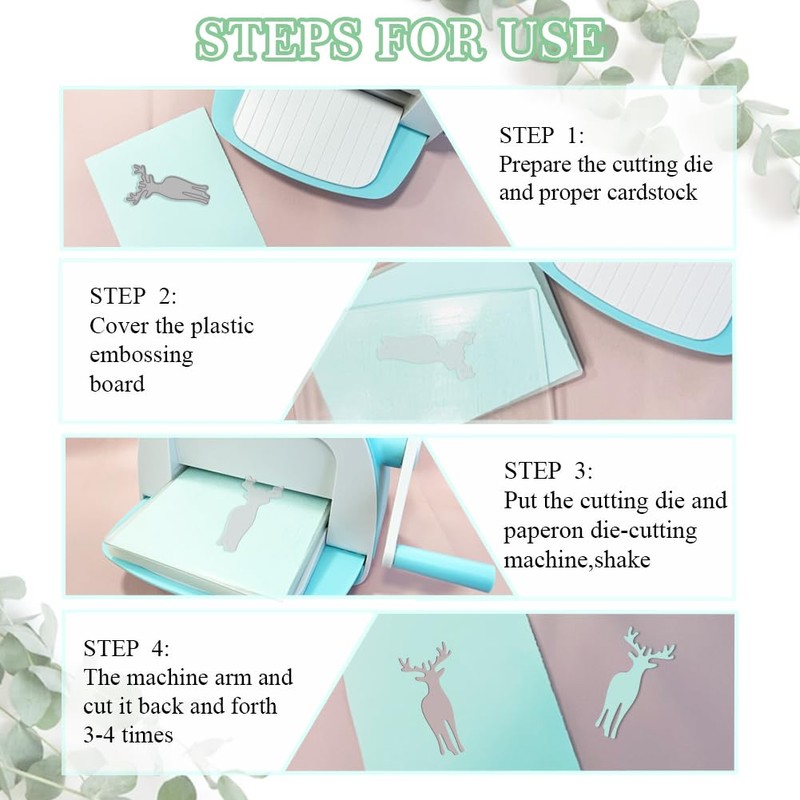 STEPS FOR USE

STEP 1:
Prepare the cutting die and proper cardstock

STEP 2:
Cover the plastic embossing board

STEP 3:
Put the cutting die and paperon die-cutting machine,shake

STEP 4:
The machine arm and cut it back and forth 3-4 times