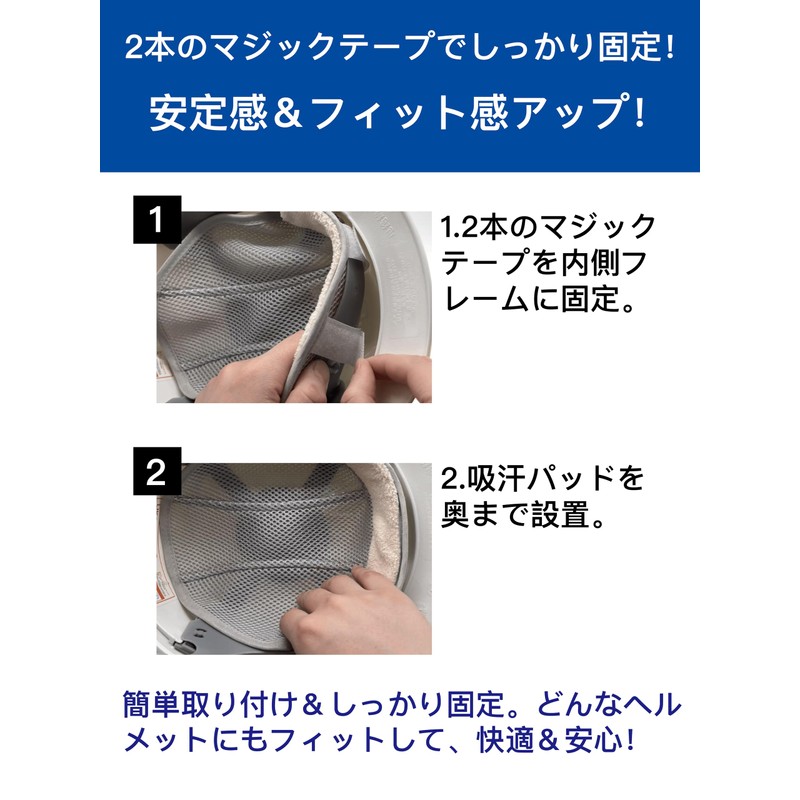 2本のマジックテープでしっかり固定!
安定感＆フィット感アップ!

1

1.2本のマジックテープを内側フレームに固定。

2

2.吸汗パッドを奥まで設置。

簡単取り付け＆しっかり固定。どんなヘルメットにもフィットして、快適＆安心!