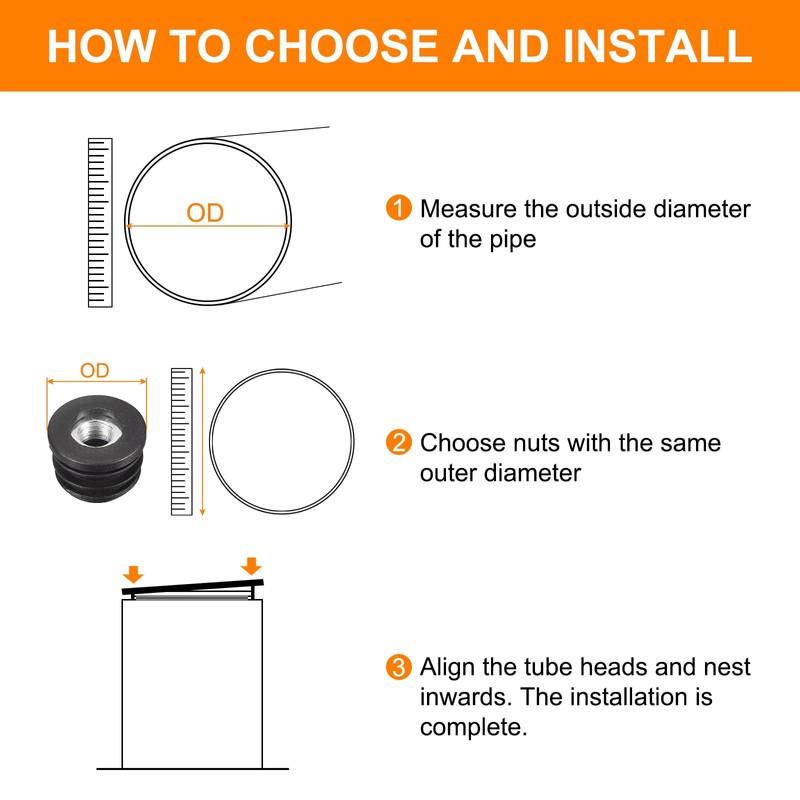 HOW TO CHOOSE AND INSTALL

OD

1 Measure the outside diameter of the pipe

OD

2 Choose nuts with the same outer diameter

3 Align the tube heads and nest inwards. The installation is complete.