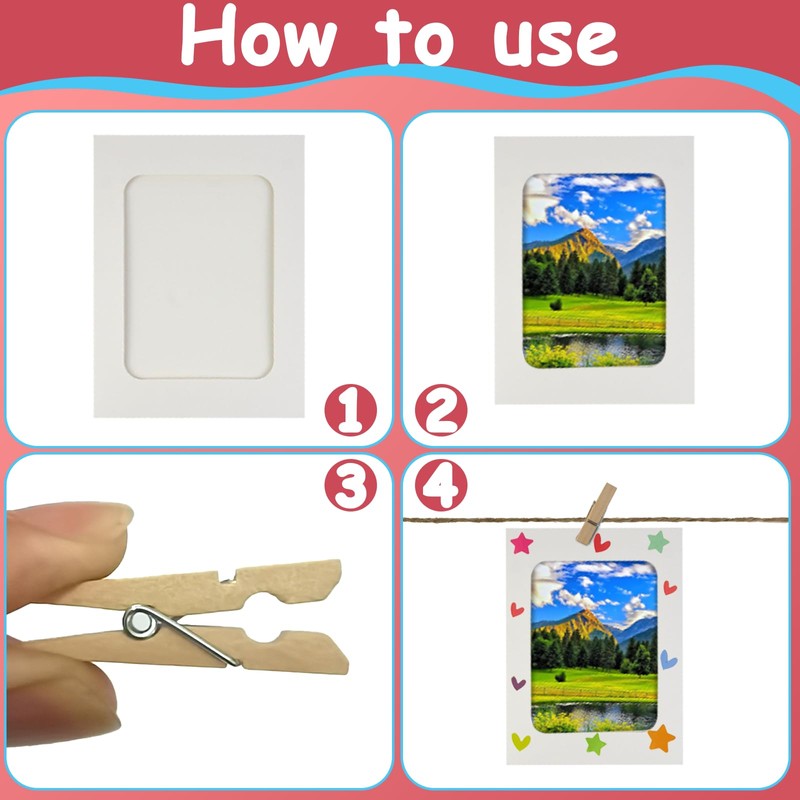 How to use

1

2

3

4