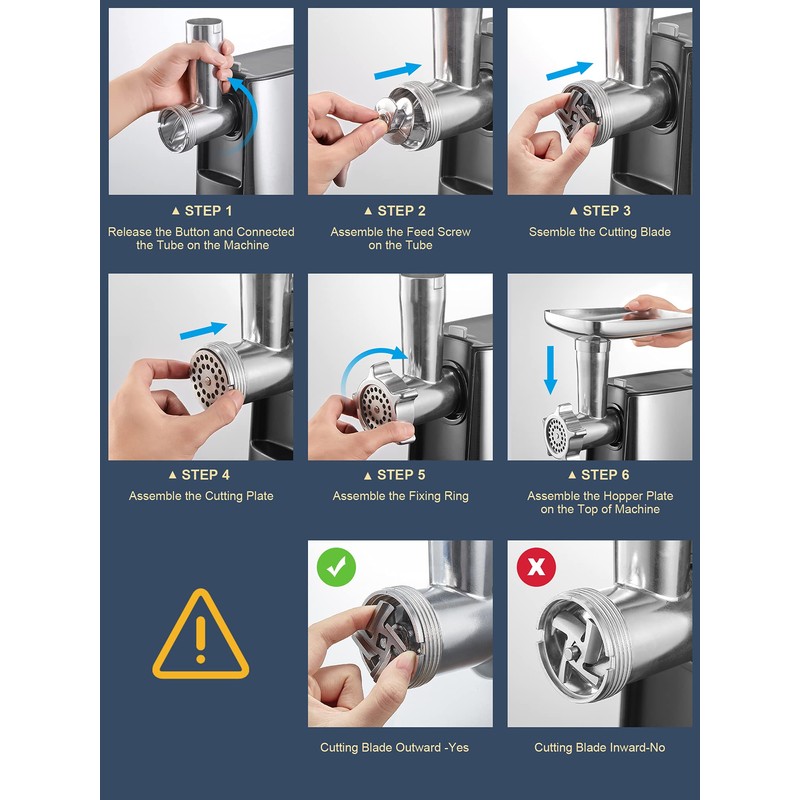 ▲ STEP 1
Release the Button and Connected the Tube on the Machine

▲ STEP 2
Assemble the Feed Screw on the Tube

▲ STEP 3
Ssemble the Cutting Blade

▲ STEP 4
Assemble the Cutting Plate

▲ STEP 5
Assemble the Fixing Ring

▲ STEP 6
Assemble the Hopper Plate on the Top of Machine

Cutting Blade Outward -Yes

Cutting Blade Inward-No