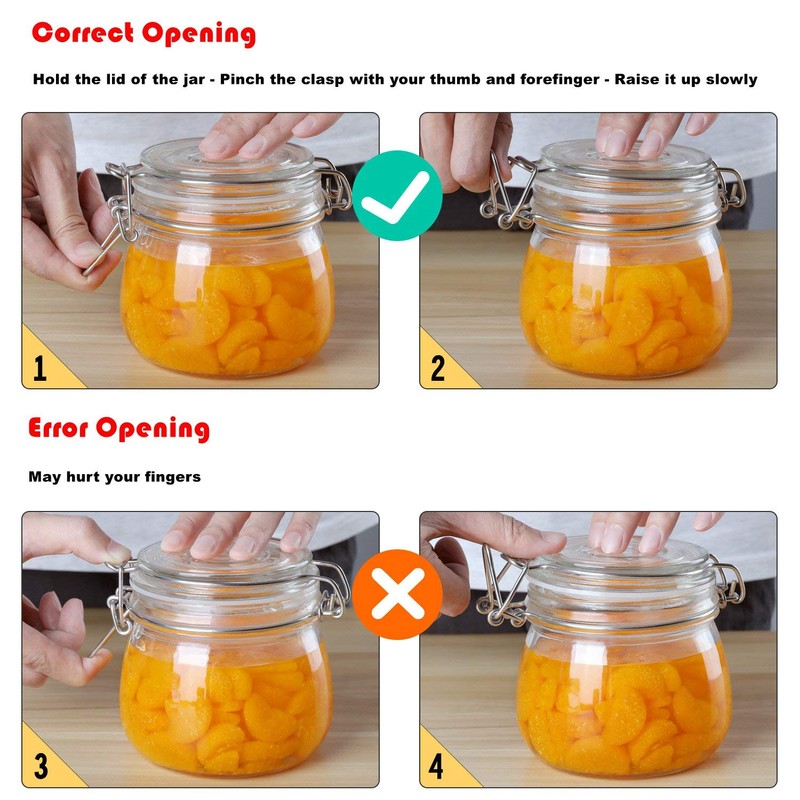 Correct Opening

Hold the lid of the jar - Pinch the clasp with your thumb and forefinger - Raise it up slowly

1

2

Error Opening

May hurt your fingers

3

4