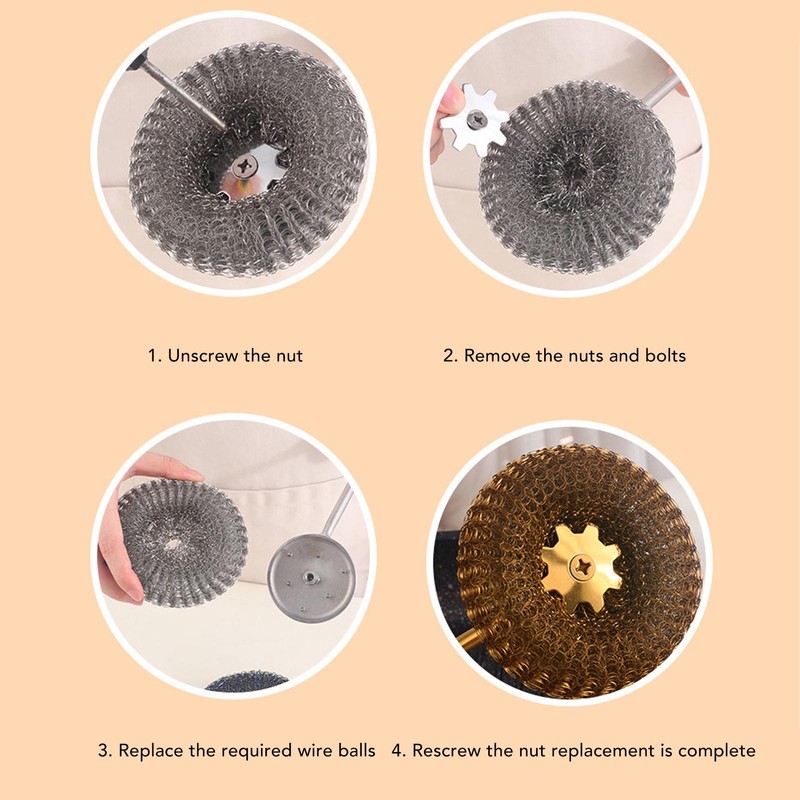 1. Unscrew the nut

2. Remove the nuts and bolts

3. Replace the required wire balls

4. Rescrew the nut replacement is complete