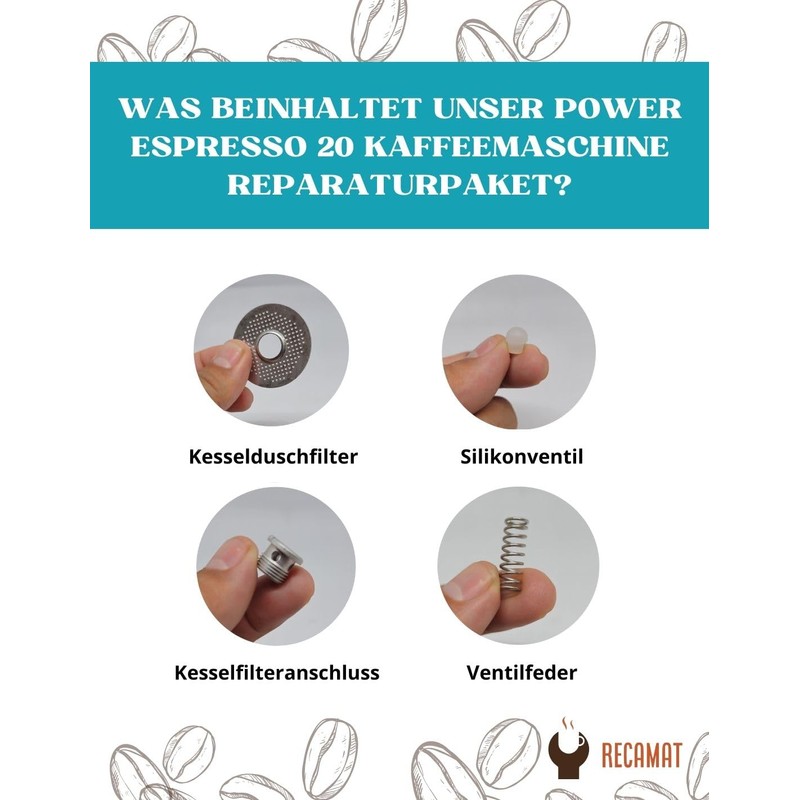 WAS BEINHALTET UNSER POWER ESPRESSO 20 KAFFEEMASCHINE REPARATURPAKET?

Kesselduschfilter

Silikonventil

Kesselfilteranschluss

Ventilfeder

RECAMAT