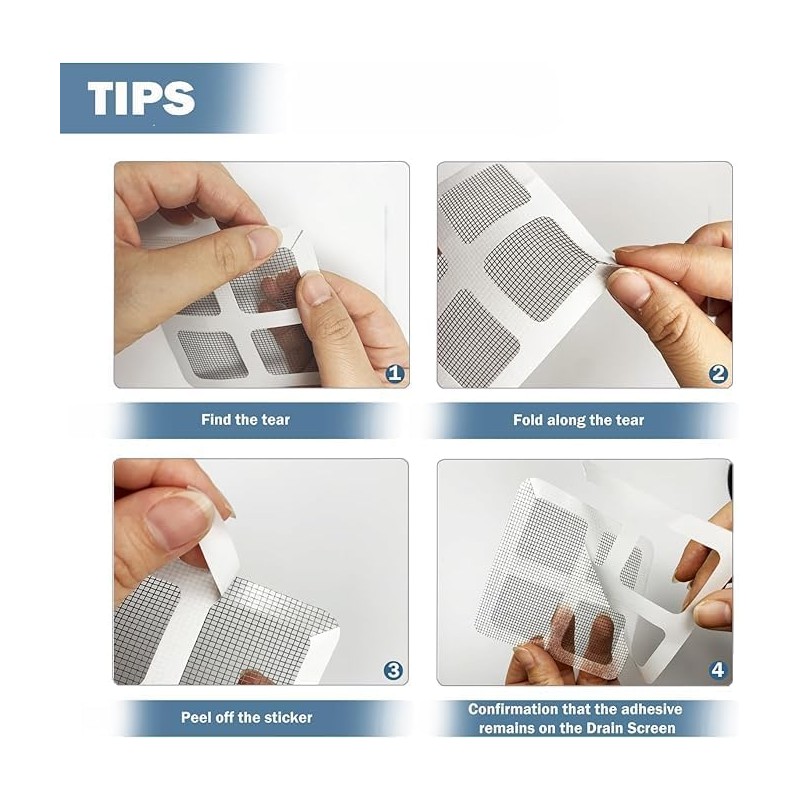 TIPS

1

Find the tear

2

Fold along the tear

3

Peel off the sticker

4

Confirmation that the adhesive remains on the Drain Screen