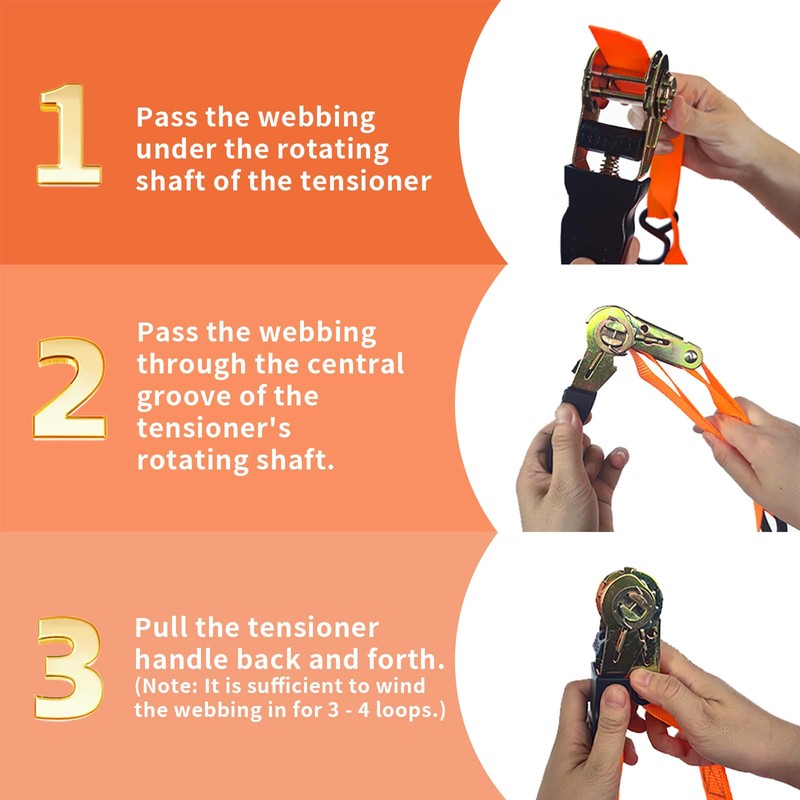 1

Pass the webbing under the rotating shaft of the tensioner

2

Pass the webbing through the central groove of the tensioner's rotating shaft.

3

Pull the tensioner handle back and forth.
(Note: It is sufficient to wind the webbing in for 3 - 4 loops.)