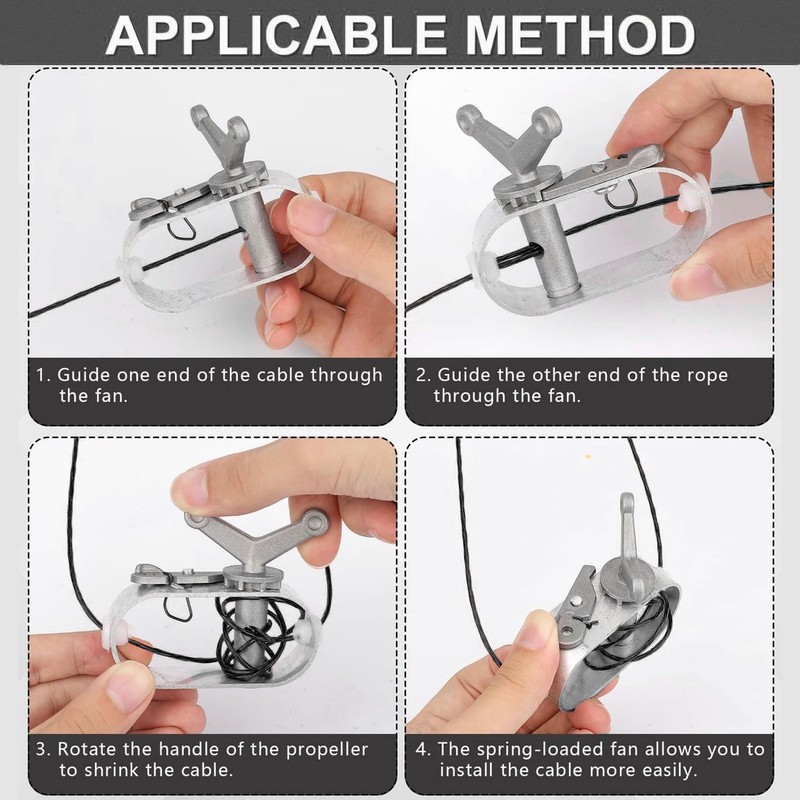 APPLICABLE METHOD

1. Guide one end of the cable through the fan.

2. Guide the other end of the rope through the fan.

3. Rotate the handle of the propeller to shrink the cable.

4. The spring-loaded fan allows you to install the cable more easily.