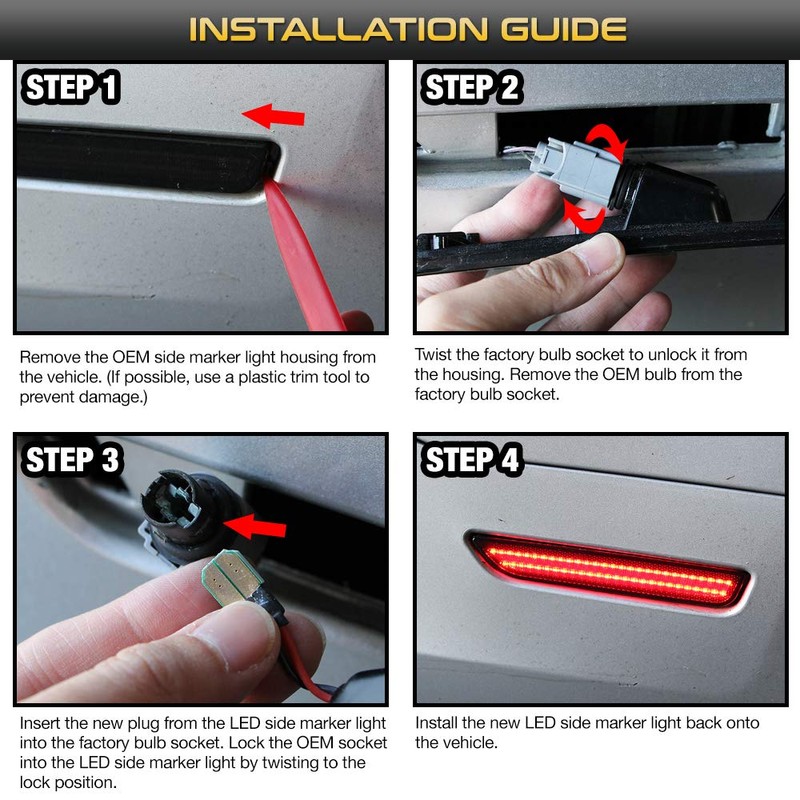 INSTALLATION GUIDE

STEP 1

Remove the OEM side marker light housing from the vehicle. (If possible, use a plastic trim tool to prevent damage.)

STEP 2

Twist the factory bulb socket to unlock it from the housing. Remove the OEM bulb from the factory bulb socket.

STEP 3

Insert the new plug from the LED side marker light into the factory bulb socket. Lock the OEM socket into the LED side marker light by twisting to the lock position.

STEP 4

Install the new LED side marker light back onto the vehicle.