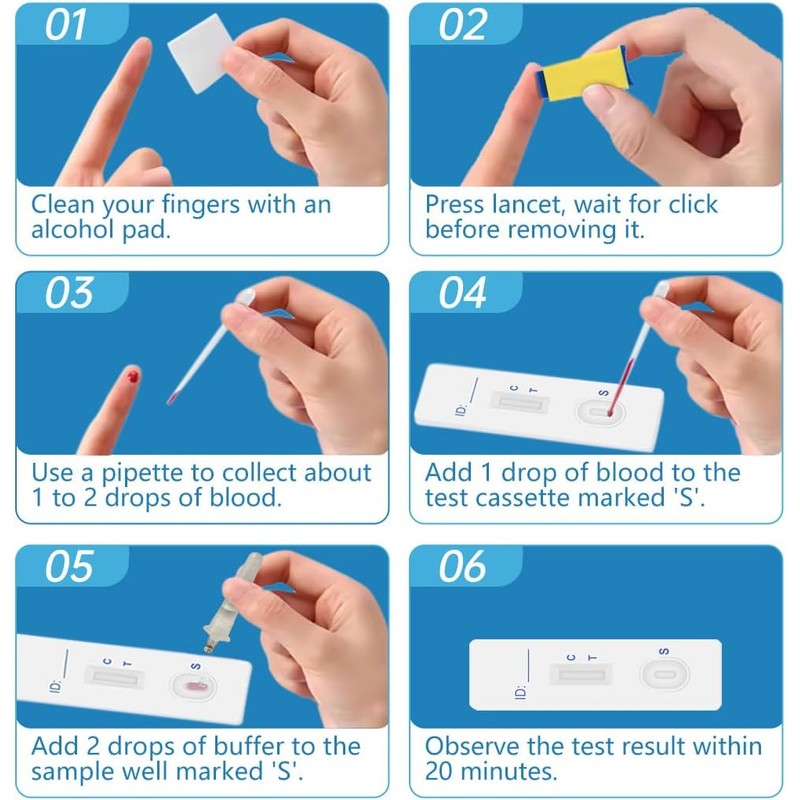 01

Clean your fingers with an alcohol pad.

02

Press lancet, wait for click before removing it.

03

Use a pipette to collect about 1 to 2 drops of blood.

04

ID:
C T
S

Add 1 drop of blood to the test cassette marked 'S'.

05

ID:
C T
S

Add 2 drops of buffer to the sample well marked 'S'.

06

ID:
C T
S

Observe the test result within 20 minutes.