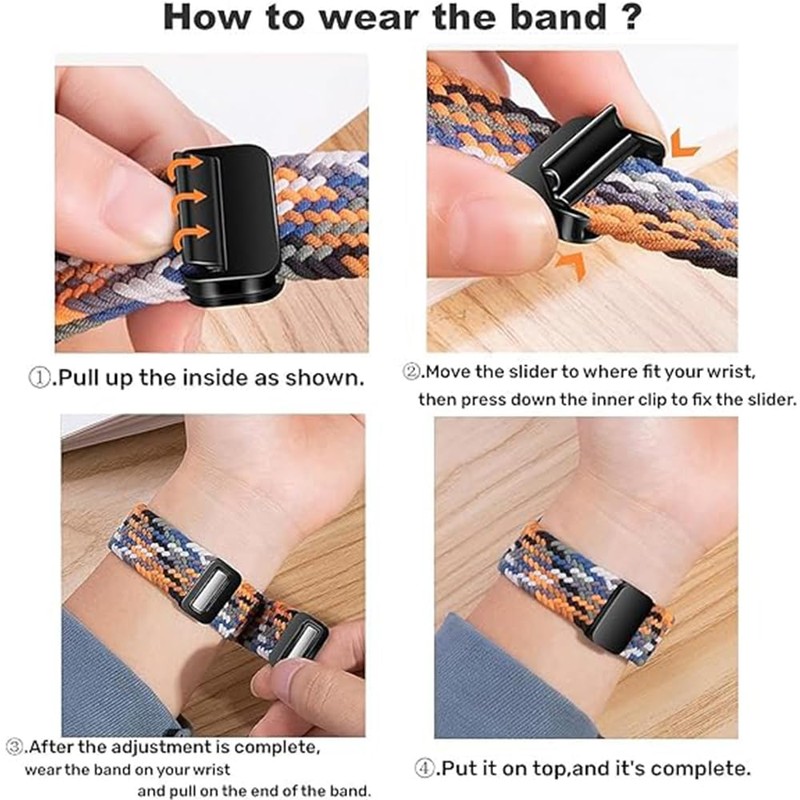 How to wear the band ?

①.Pull up the inside as shown.

②.Move the slider to where fit your wrist, then press down the inner clip to fix the slider.

③.After the adjustment is complete, wear the band on your wrist and pull on the end of the band.

④.Put it on top,and it's complete.