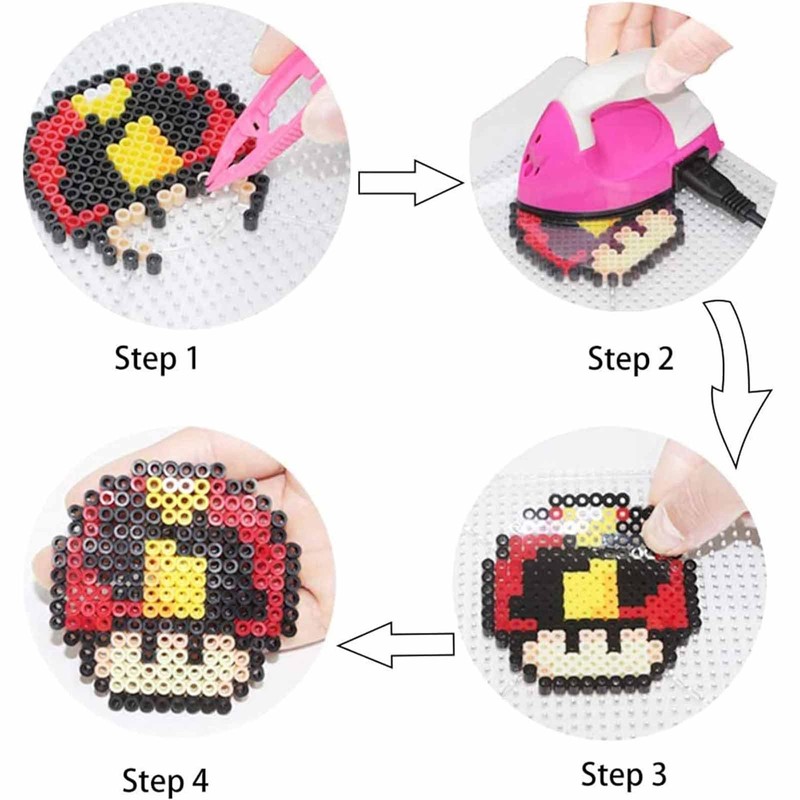 Step 1

Step 2

Step 4

Step 3