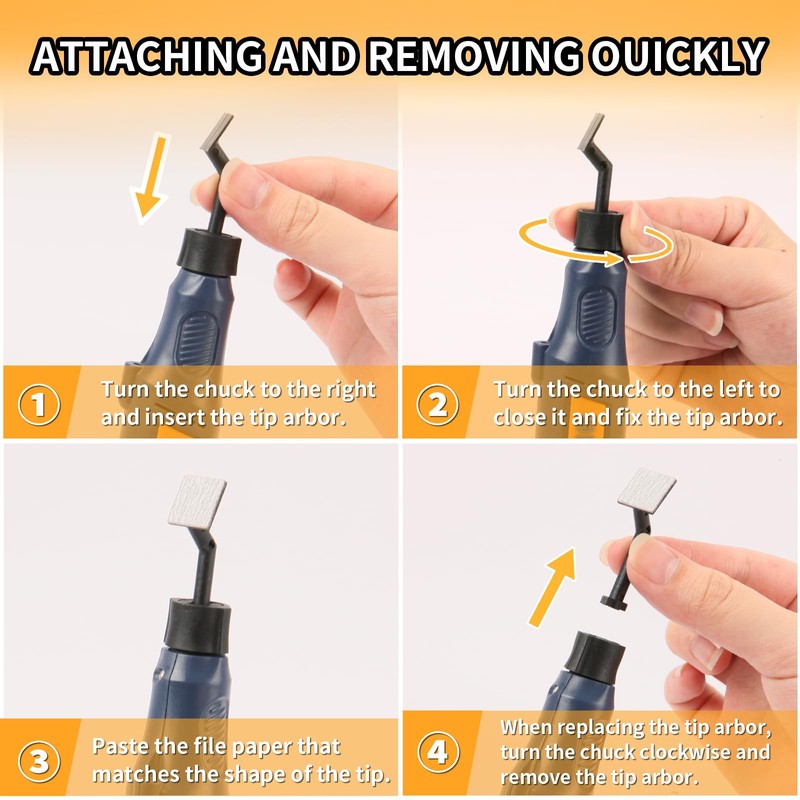 ATTACHING AND REMOVING OUICKLY

1 Turn the chuck to the right and insert the tip arbor.

2 Turn the chuck to the left to close it and fix the tip arbor.

3 Paste the file paper that matches the shape of the tip.

4 When replacing the tip arbor, turn the chuck clockwise and remove the tip arbor.