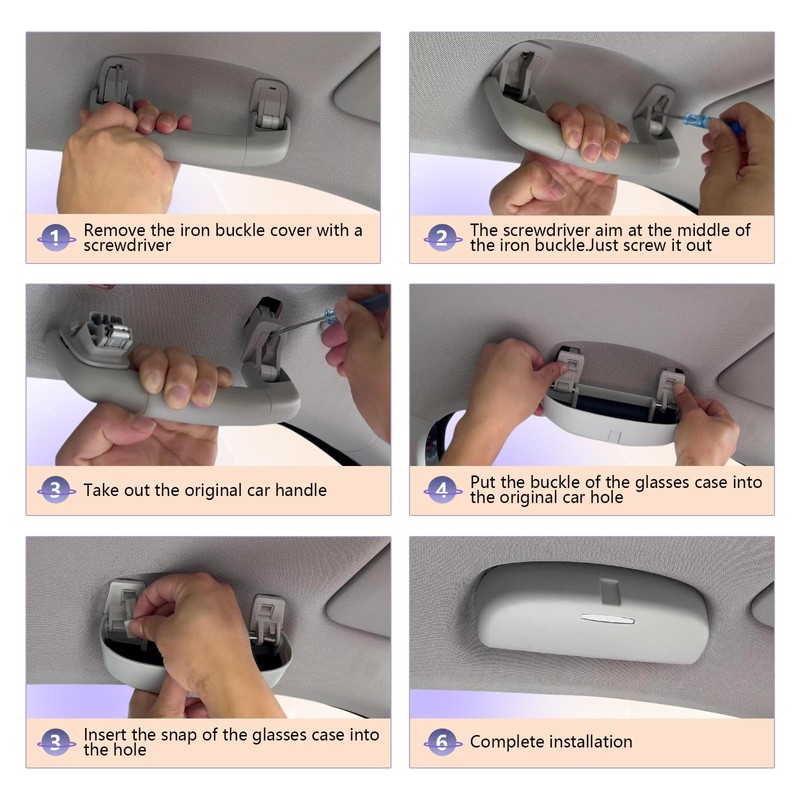 1 Remove the iron buckle cover with a screwdriver

2 The screwdriver aim at the middle of the iron buckle.Just screw it out

3 Take out the original car handle

4 Put the buckle of the glasses case into the original car hole

3 Insert the snap of the glasses case into the hole

6 Complete installation