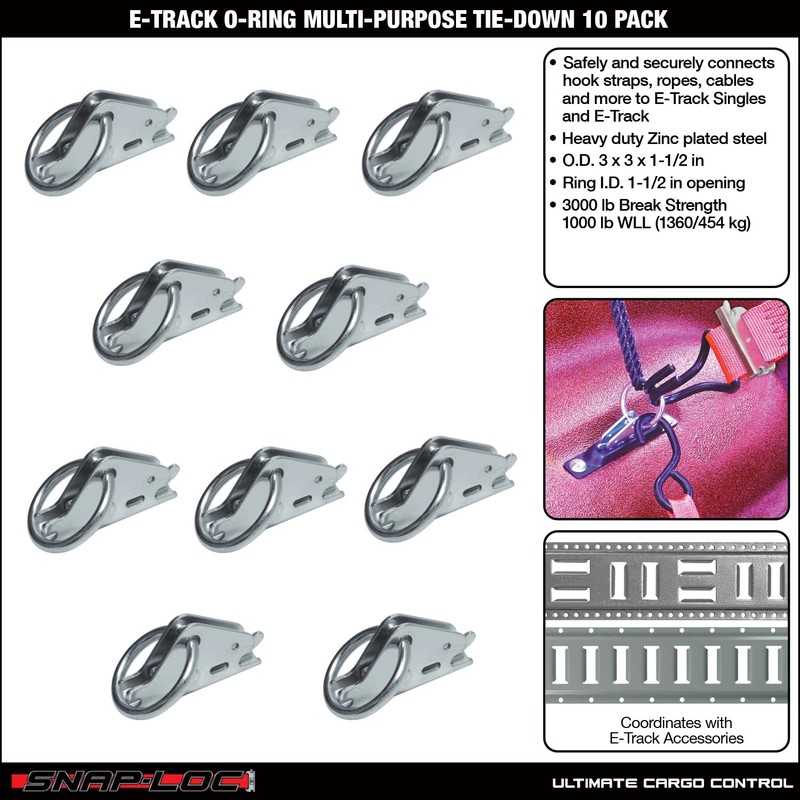 E-TRACK O-RING MULTI-PURPOSE TIE-DOWN 10 PACK

• Safely and securely connects hook straps, ropes, cables and more to E-Track Singles and E-Track
• Heavy duty Zinc plated steel
• O.D. 3 x 3 x 1-1/2 in
• Ring I.D. 1-1/2 in opening
• 3000 lb Break Strength 1000 lb WLL (1360/454 kg)

Coordinates with E-Track Accessories

SNAP-LOC

ULTIMATE CARGO CONTROL