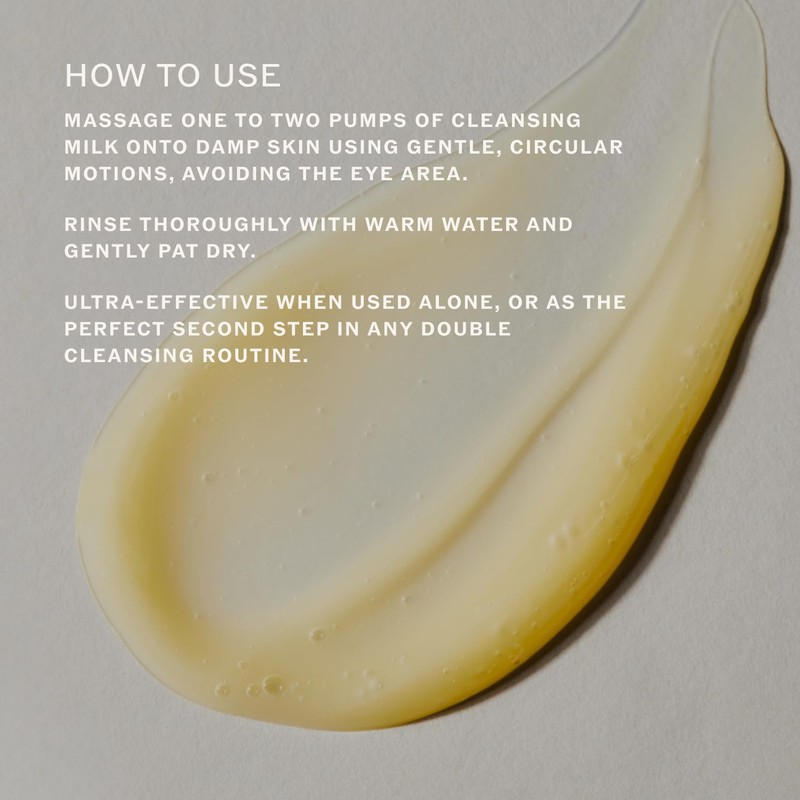 HOW TO USE

MASSAGE ONE TO TWO PUMPS OF CLEANSING MILK ONTO DAMP SKIN USING GENTLE, CIRCULAR MOTIONS, AVOIDING THE EYE AREA.

RINSE THOROUGHLY WITH WARM WATER AND GENTLY PAT DRY.

ULTRA-EFFECTIVE WHEN USED ALONE, OR AS THE PERFECT SECOND STEP IN ANY DOUBLE CLEANSING ROUTINE.