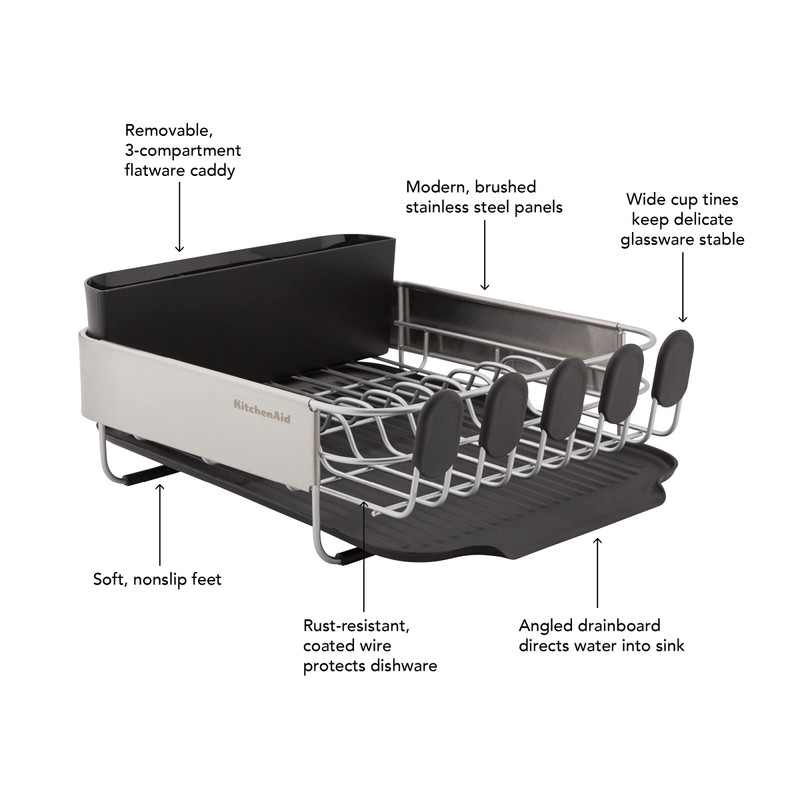 Removable, 3-compartment flatware caddy

Modern, brushed stainless steel panels

Wide cup tines keep delicate glassware stable

KitchenAid

Soft, nonslip feet

Rust-resistant, coated wire protects dishware

Angled drainboard directs water into sink