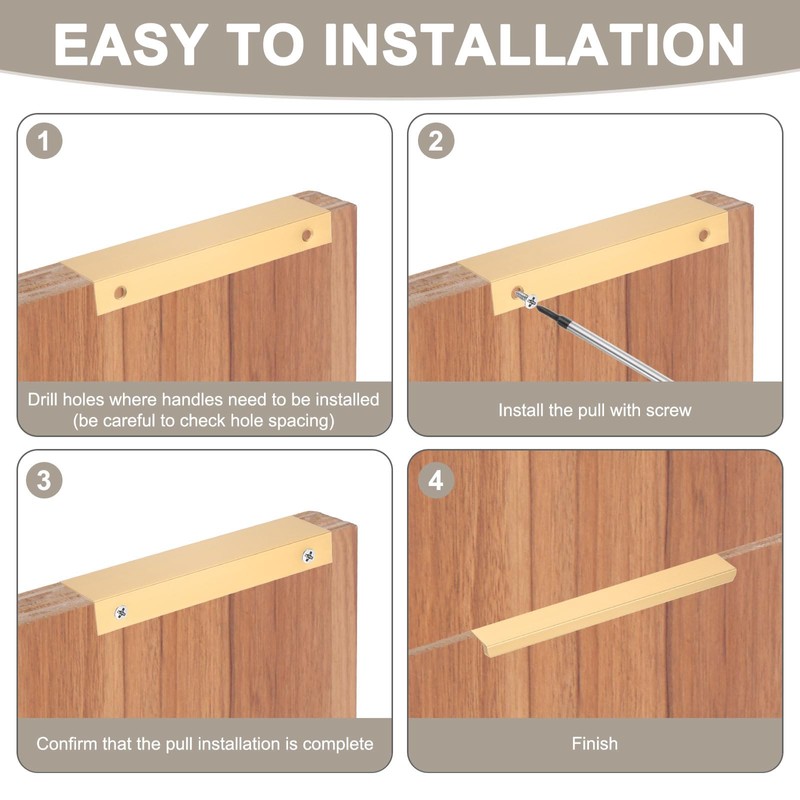 EASY TO INSTALLATION

1

Drill holes where handles need to be installed (be careful to check hole spacing)

2

Install the pull with screw

3

Confirm that the pull installation is complete

4

Finish