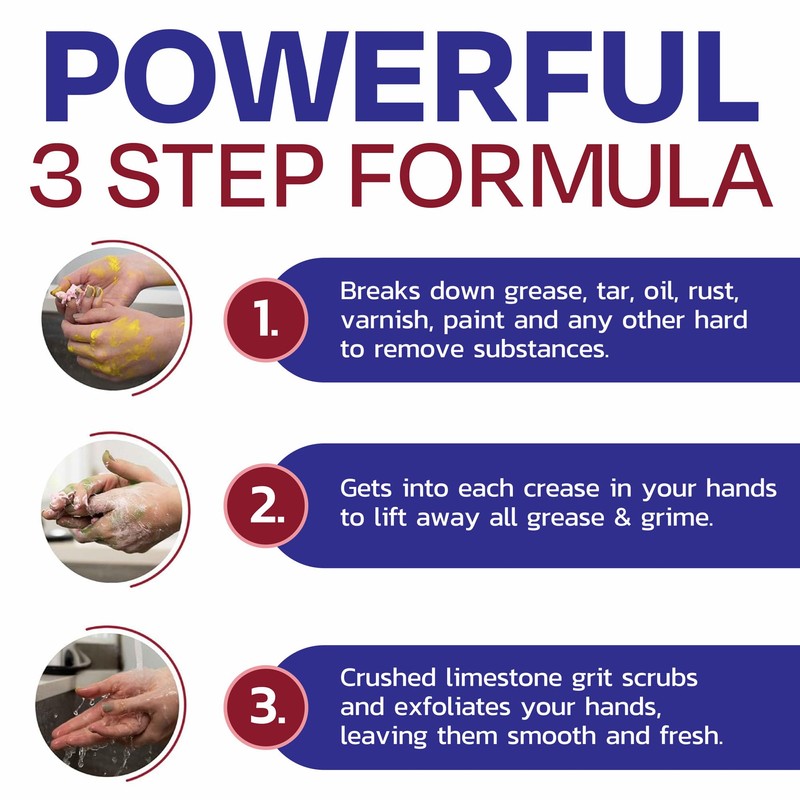 POWERFUL
3 STEP FORMULA

1.
Breaks down grease, tar, oil, rust, varnish, paint and any other hard to remove substances.

2.
Gets into each crease in your hands to lift away all grease & grime.

3.
Crushed limestone grit scrubs and exfoliates your hands, leaving them smooth and fresh.