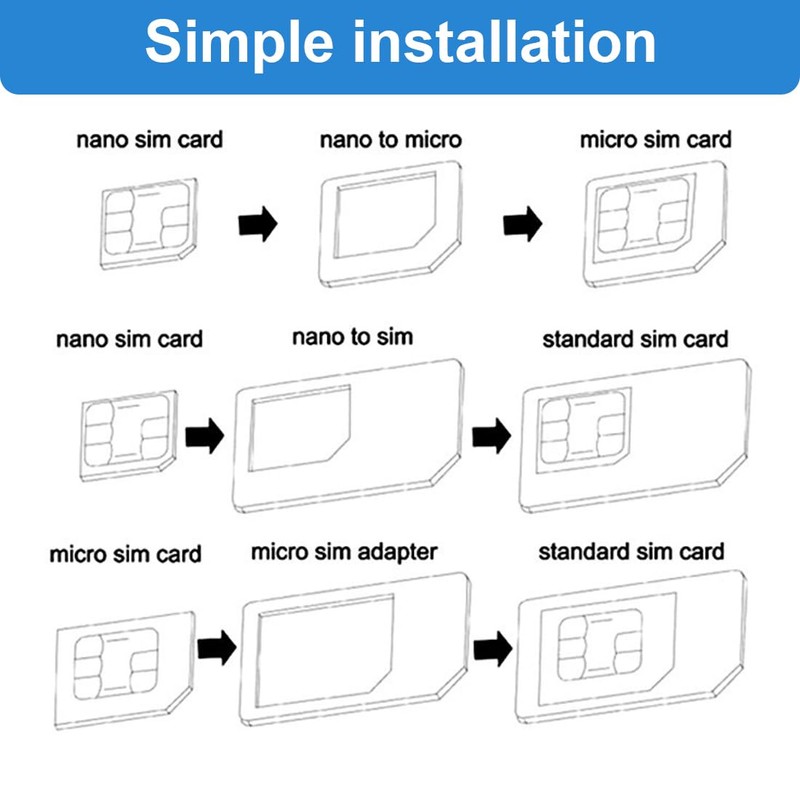 Simple installation

nano sim card

nano to micro

micro sim card

nano sim card

nano to sim

standard sim card

micro sim card

micro sim adapter

standard sim card