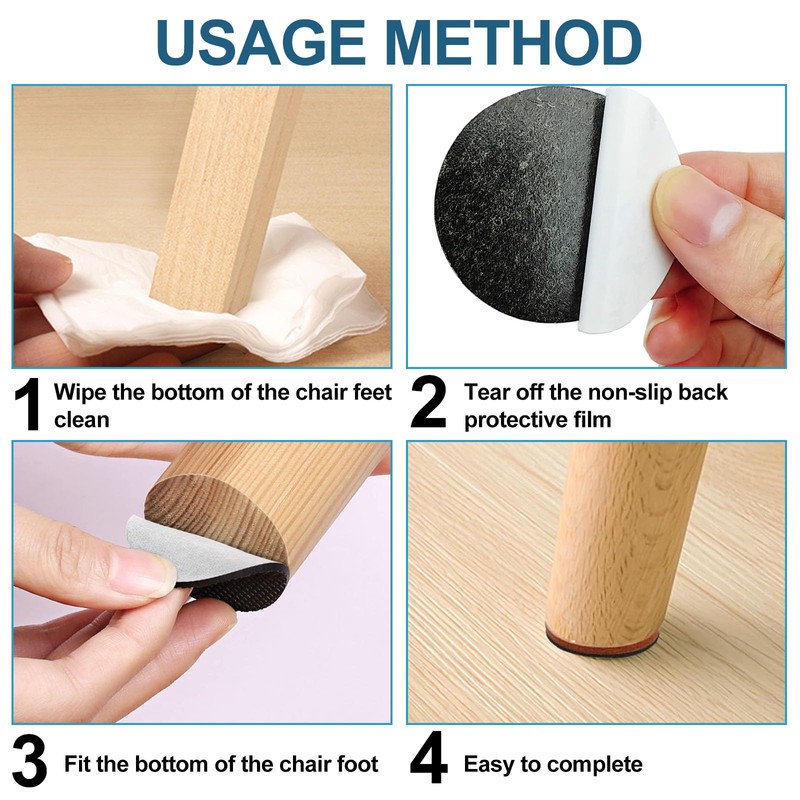 USAGE METHOD

1 Wipe the bottom of the chair feet clean

2 Tear off the non-slip back protective film

3 Fit the bottom of the chair foot

4 Easy to complete