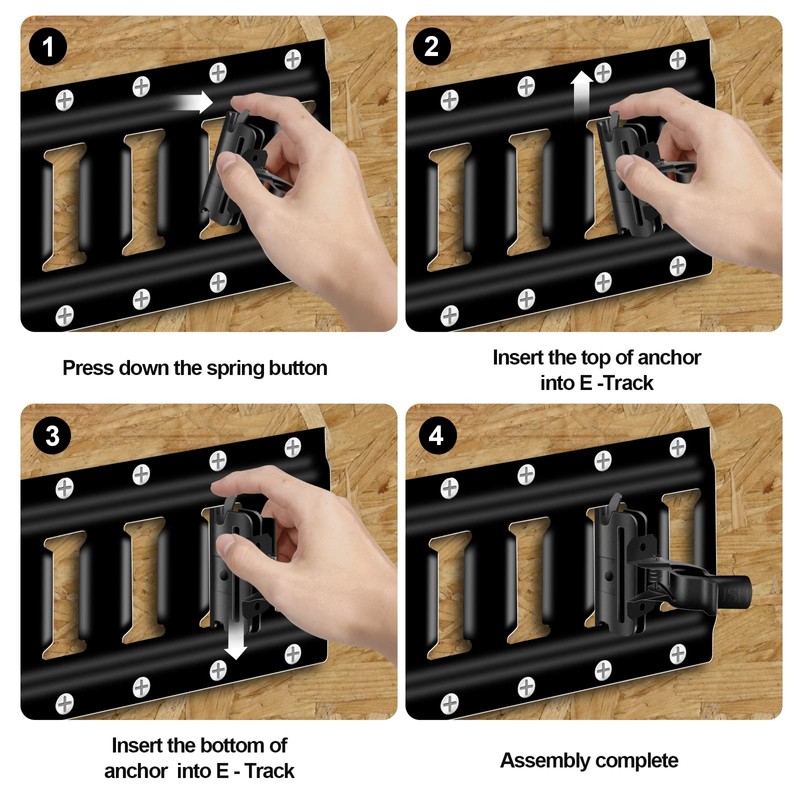 1

Press down the spring button

2

Insert the top of anchor into E -Track

3

Insert the bottom of anchor into E - Track

4

Assembly complete