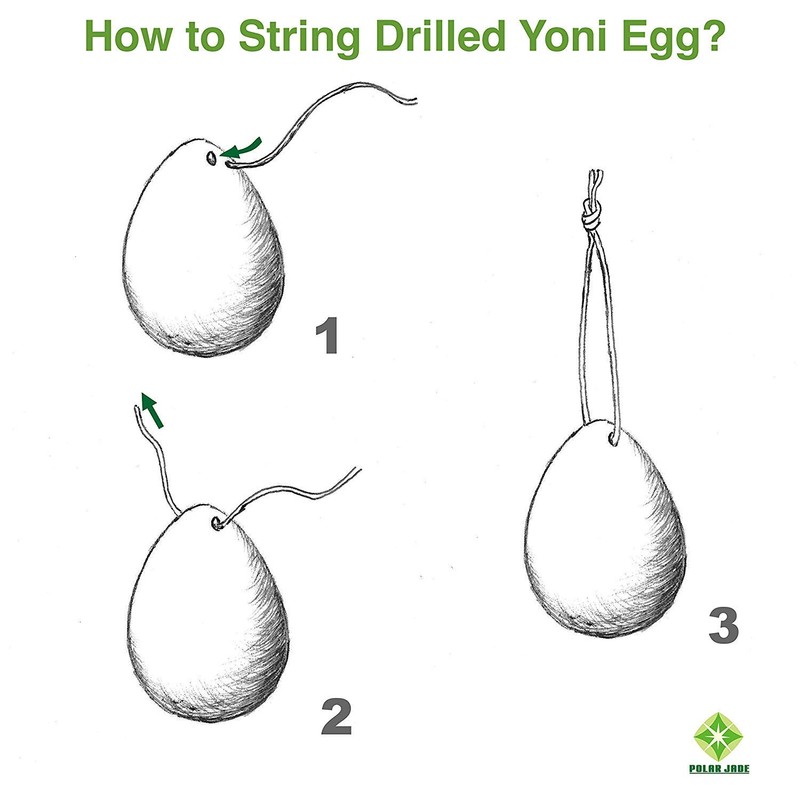 How to String Drilled Yoni Egg?

1

2

3

POLAR JADE