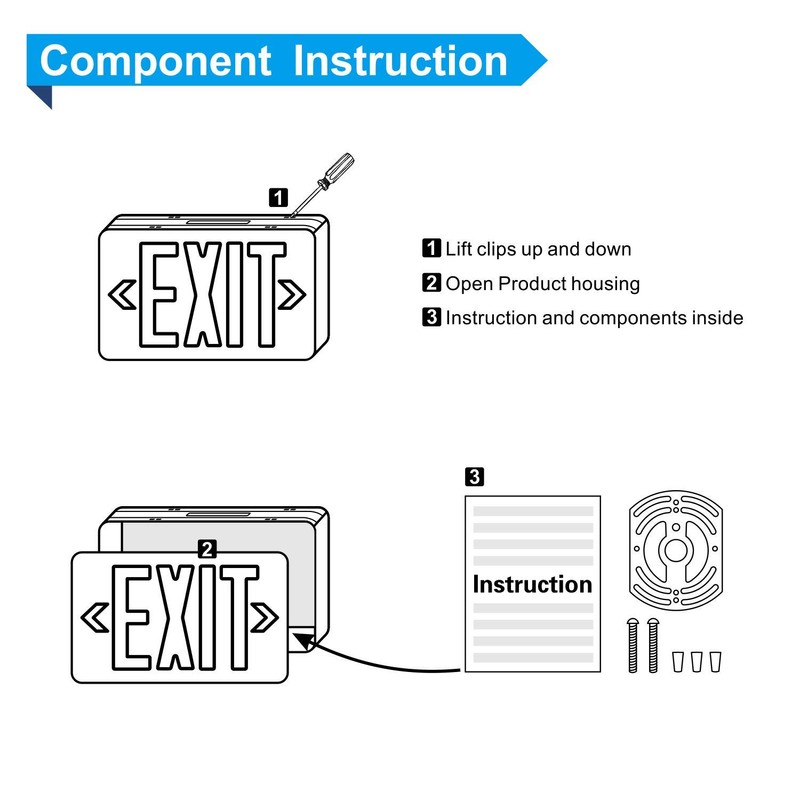 Component Instruction

1

EXIT

1 Lift clips up and down
2 Open Product housing
3 Instruction and components inside

2

EXIT

3

Instruction