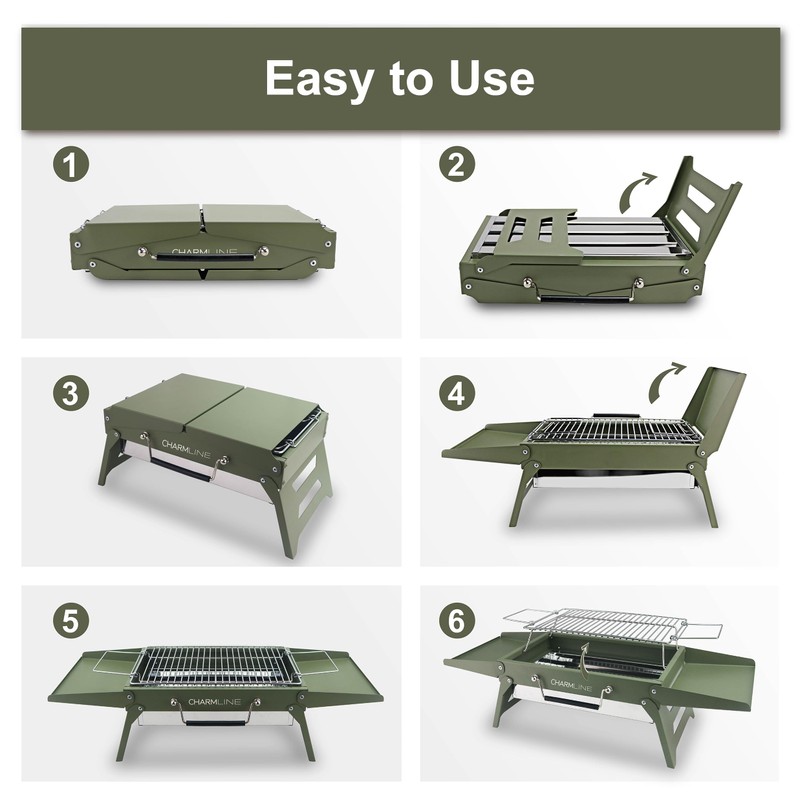 Easy to Use

1

CHARMLINE

2

3

CHARMLINE

4

5

CHARMLINE

6

CHARMLINE