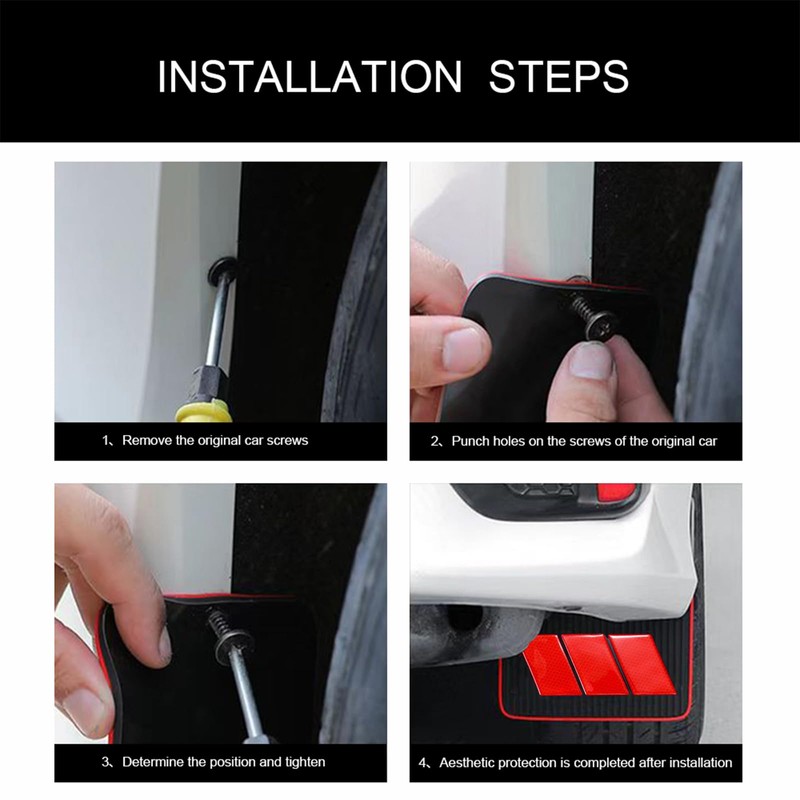 INSTALLATION STEPS

1、Remove the original car screws

2、Punch holes on the screws of the original car

3、Determine the position and tighten

4、Aesthetic protection is completed after installation