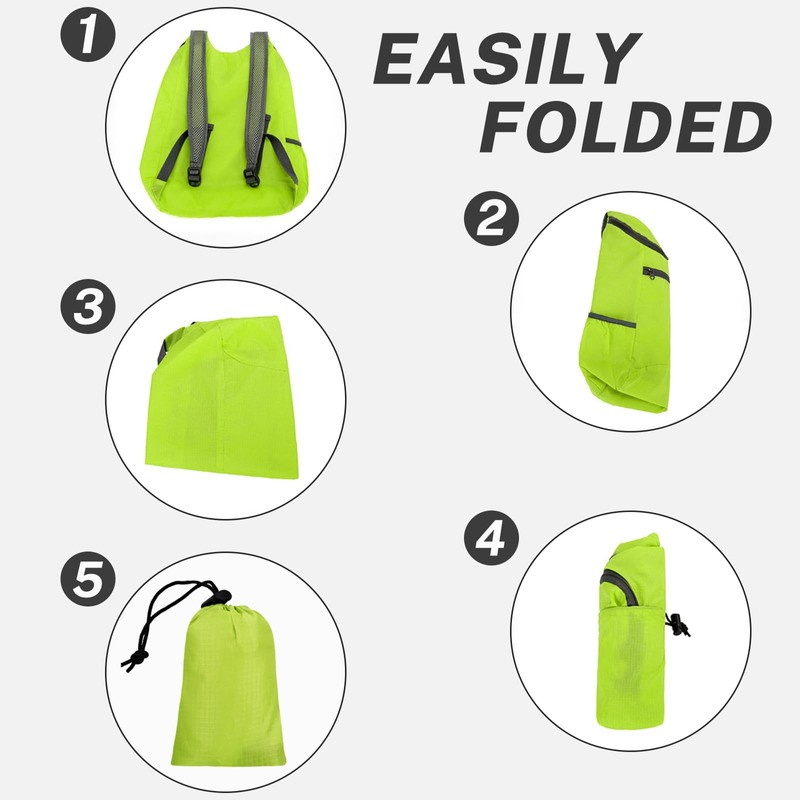 1

EASILY FOLDED

2

3

4

5