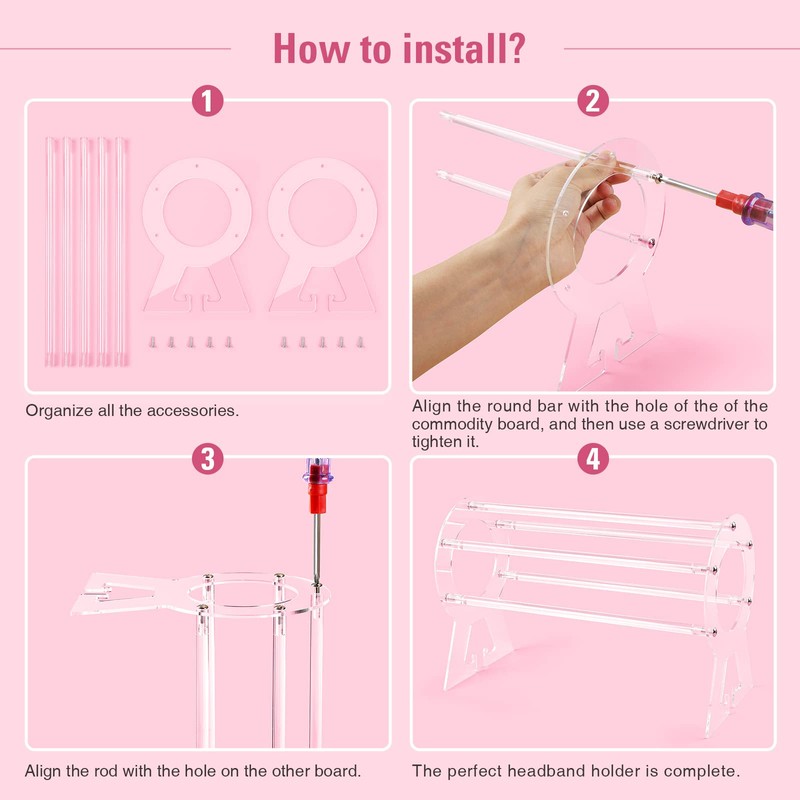 How to install?

1

Organize all the accessories.

2

Align the round bar with the hole of the of the commodity board, and then use a screwdriver to tighten it.

3

Align the rod with the hole on the other board.

4

The perfect headband holder is complete.