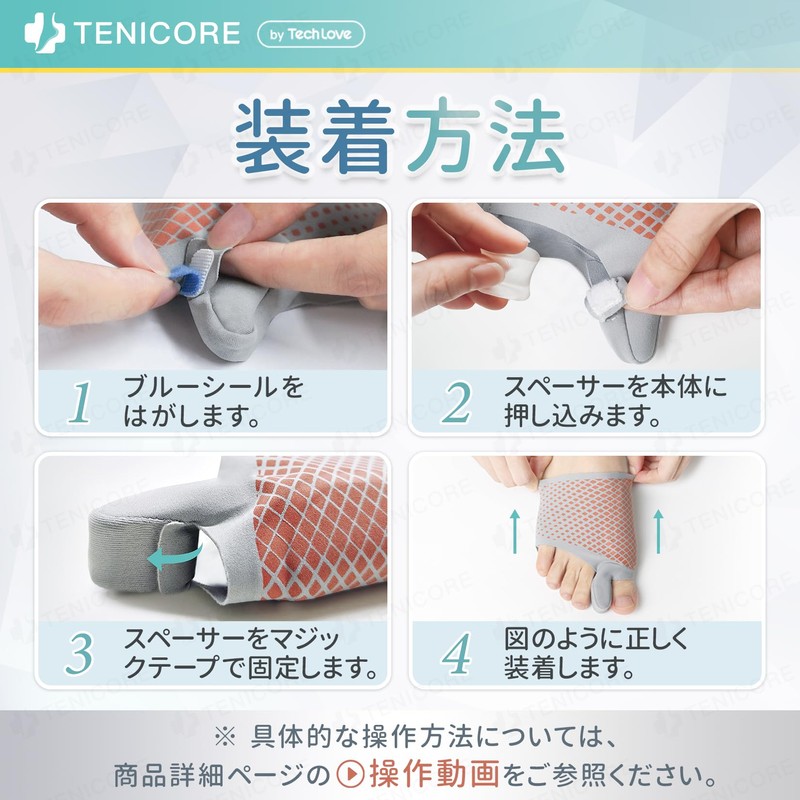 TENICORE by TechLove

装着方法

1 ブルーシールをはがします。

2 スペーサーを本体に押し込みます。

3 スペーサーをマジックテープで固定します。

4 図のように正しく装着します。

※ 具体的な操作方法については、商品詳細ページの操作動画をご参照ください。