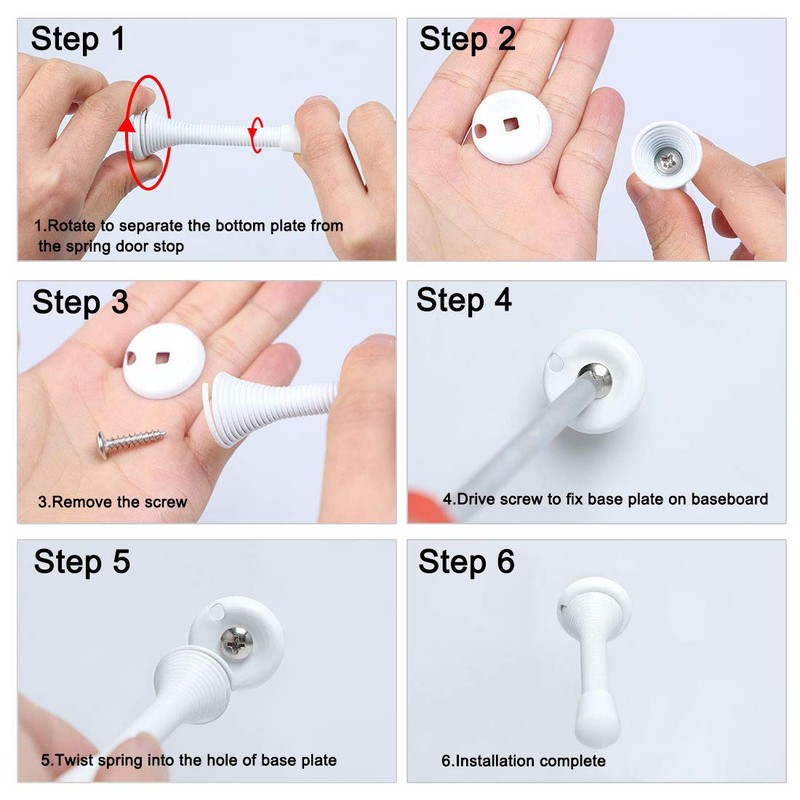 Step 1

1.Rotate to separate the bottom plate from the spring door stop

Step 2

Step 3

3.Remove the screw

Step 4

4.Drive screw to fix base plate on baseboard

Step 5

5.Twist spring into the hole of base plate

Step 6

6.Installation complete