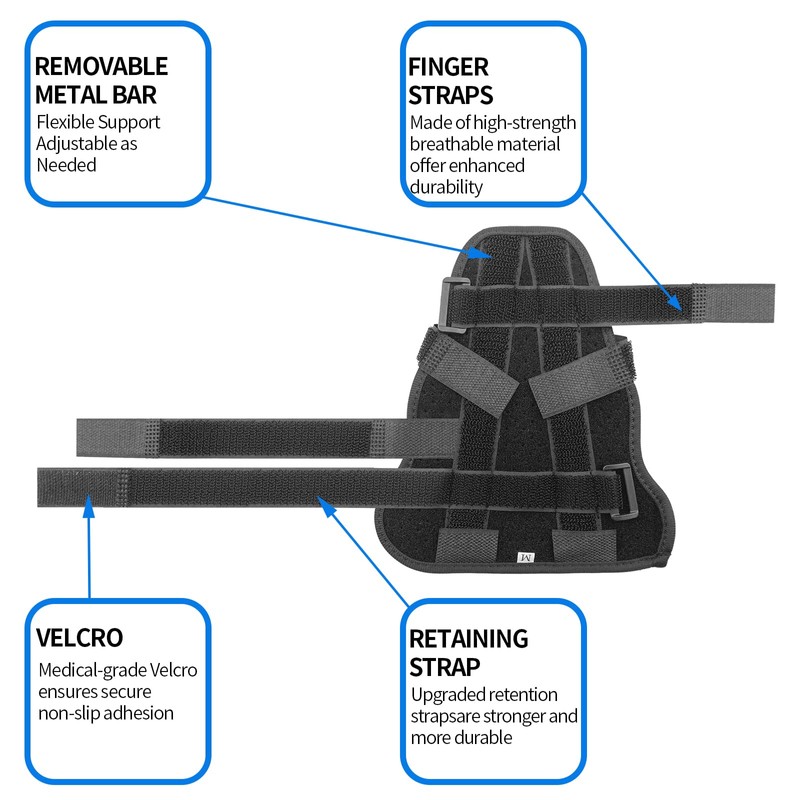 REMOVABLE METAL BAR
Flexible Support Adjustable as Needed

FINGER STRAPS
Made of high-strength breathable material offer enhanced durability

M

VELCRO
Medical-grade Velcro ensures secure non-slip adhesion

RETAINING STRAP
Upgraded retention strapsare stronger and more durable